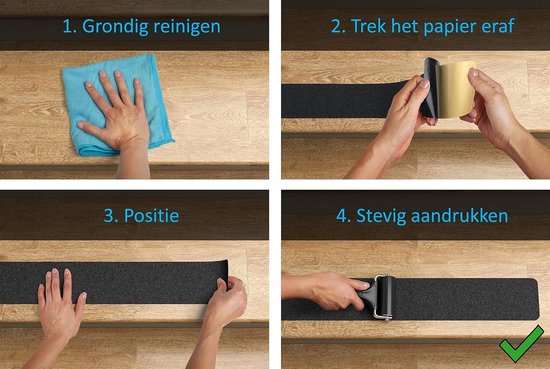 1. Grondig reinigen

2. Trek het papier eraf

3. Positie

4. Stevig aandrukken