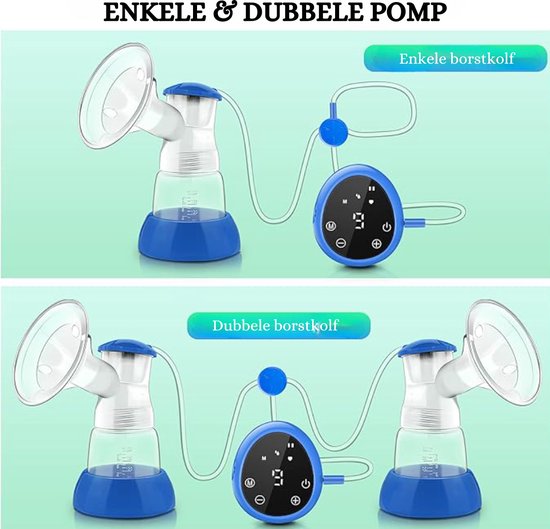 ENKELE & DUBBELE POMP

Enkele borstkolf

9

Dubbele borstkolf

9