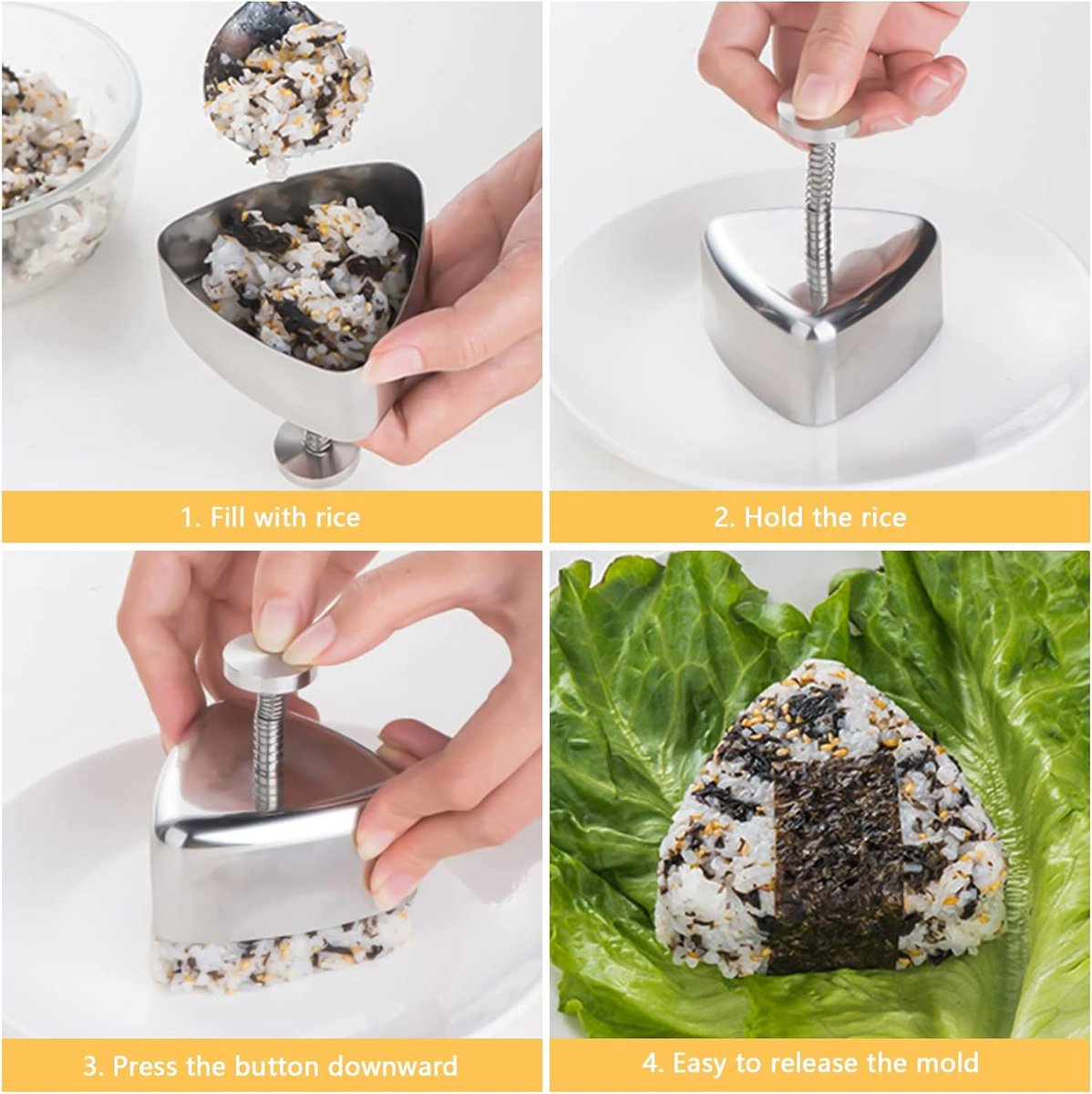 1. Fill with rice

2. Hold the rice

3. Press the button downward

4. Easy to release the mold