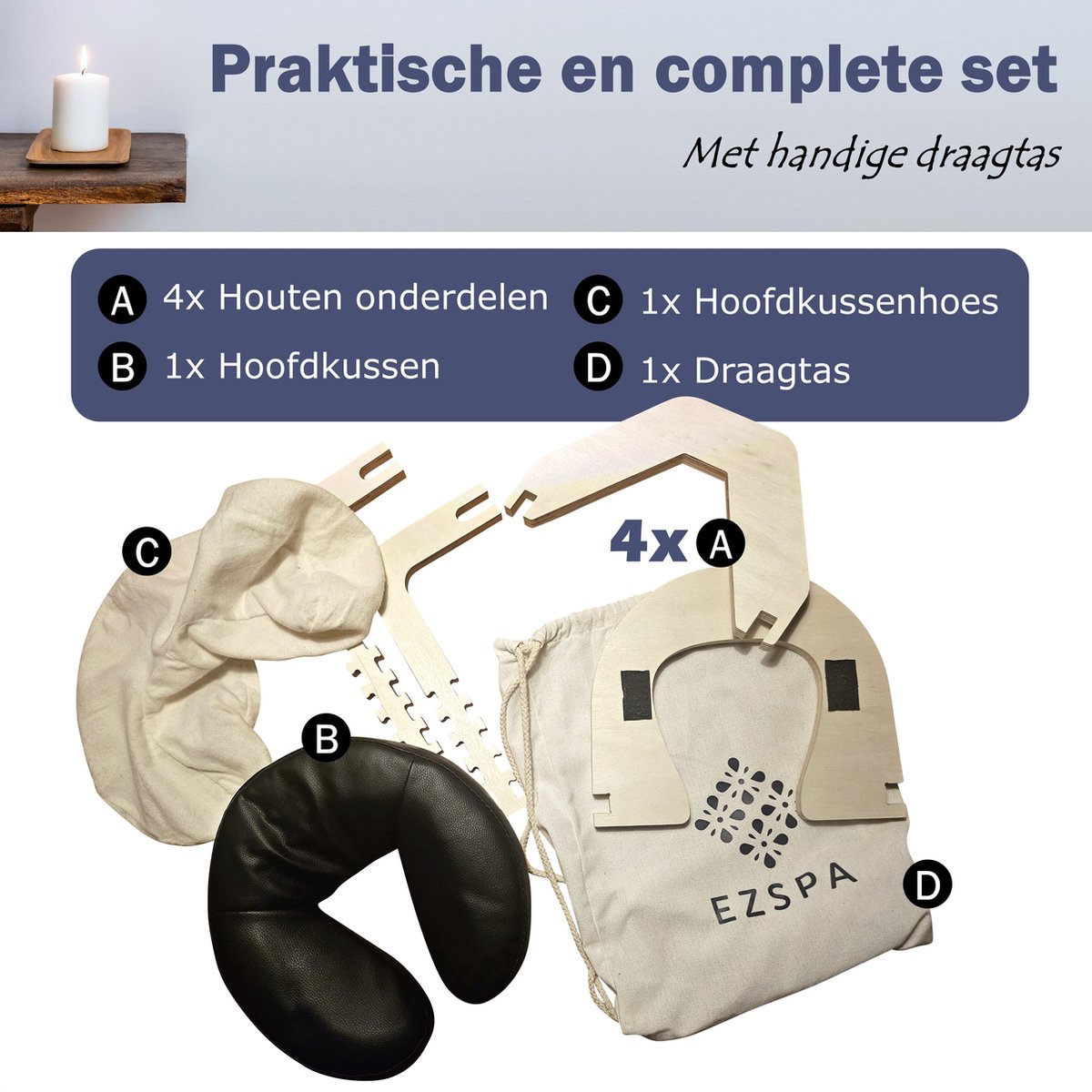 Praktische en complete set

Met handige draagtas

A 4x Houten onderdelen
B 1x Hoofdkussen
C 1x Hoofdkussenhoes
D 1x Draagtas

C

4x A

B

EZSPA

D