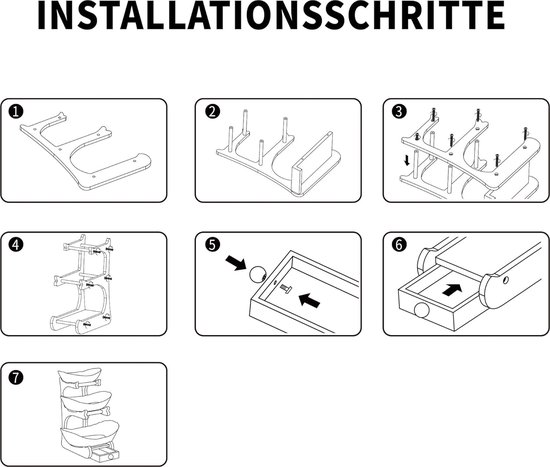 INSTALLATIONSSCHRITTE

1

2

3

4

5

6

7