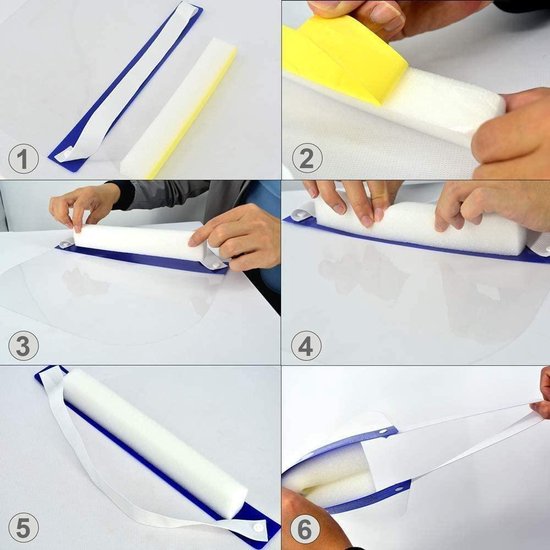 1
2
3
4
5
6