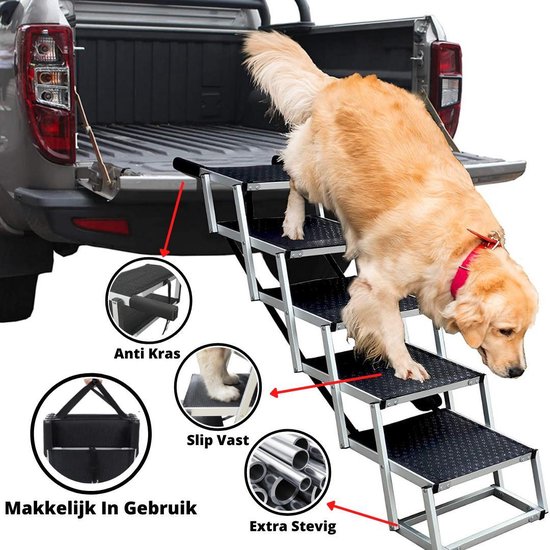 Anti Kras

Slip Vast

Makkelijk In Gebruik

Extra Stevig