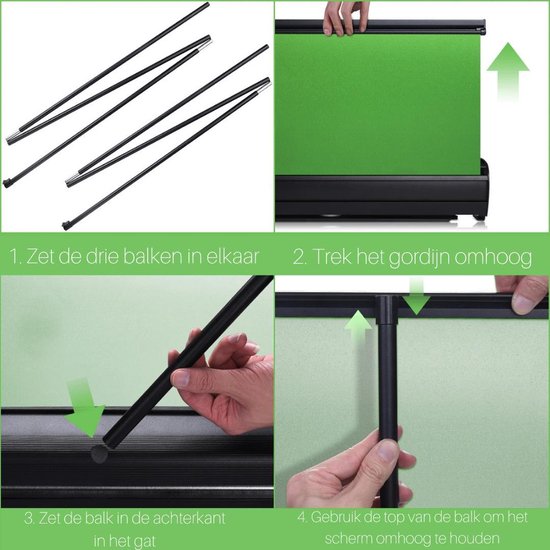 1. Zet de drie balken in elkaar

2. Trek het gordijn omhoog

3. Zet de balk in de achterkant in het gat

4. Gebruik de top van de balk om het scherm omhoog te houden