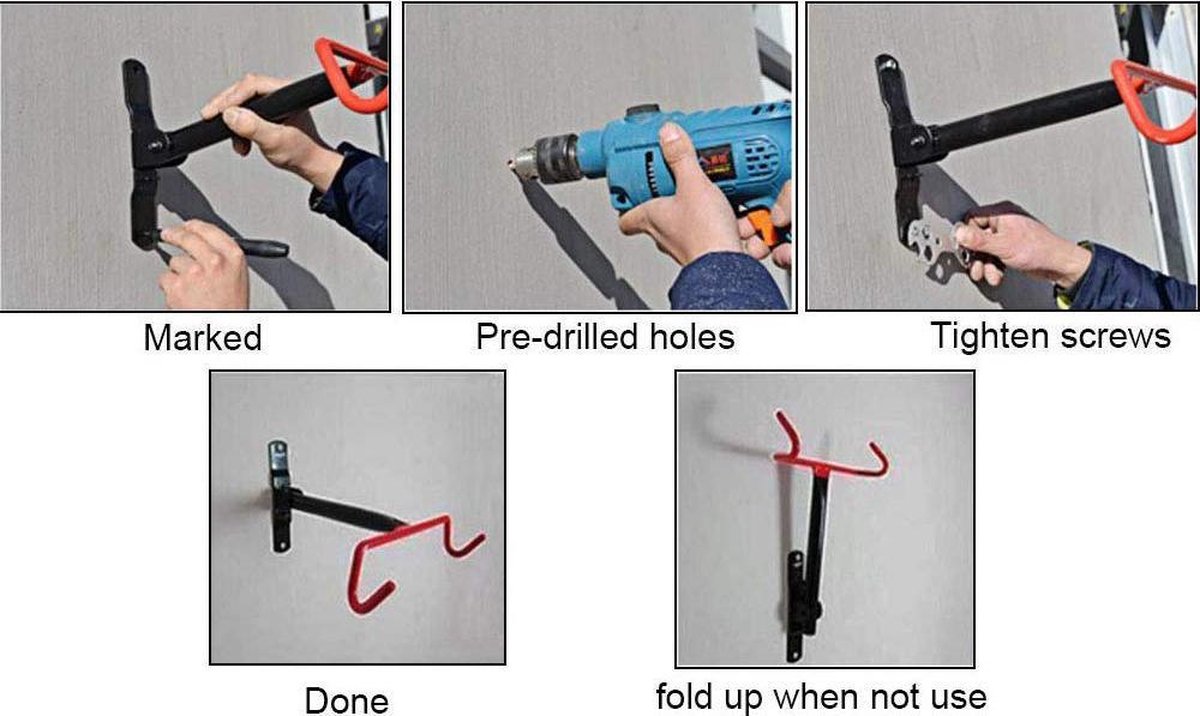 Marked

Pre-drilled holes

Tighten screws

Done

fold up when not use