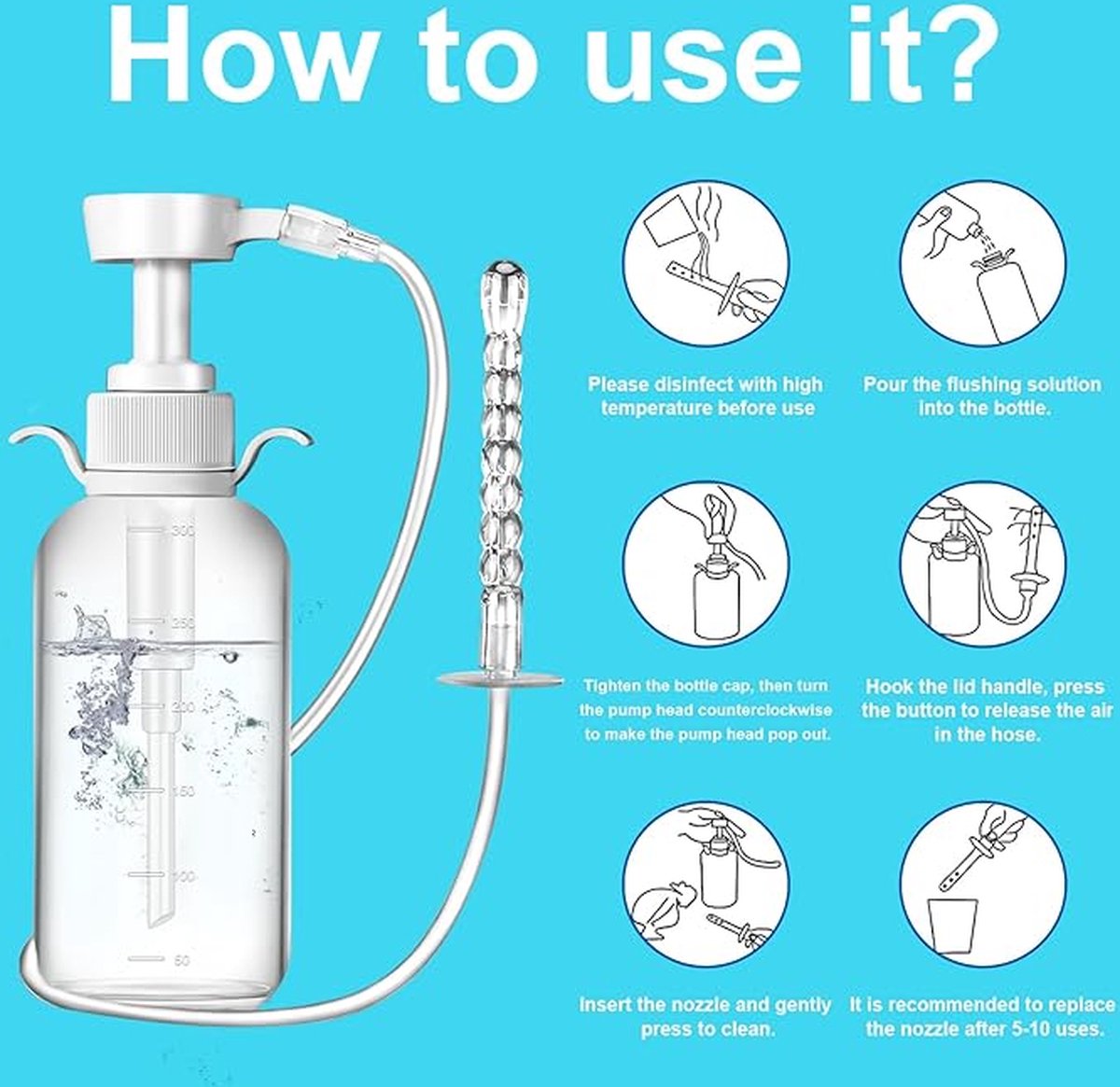 How to use it?

300
250
200
150
100
50

Please disinfect with high temperature before use

Pour the flushing solution into the bottle.

Tighten the bottle cap, then turn the pump head counterclockwise to make the pump head pop out.

Hook the lid handle, press the button to release the air in the hose.

Insert the nozzle and gently press to clean.

It is recommended to replace the nozzle after 5-10 uses.