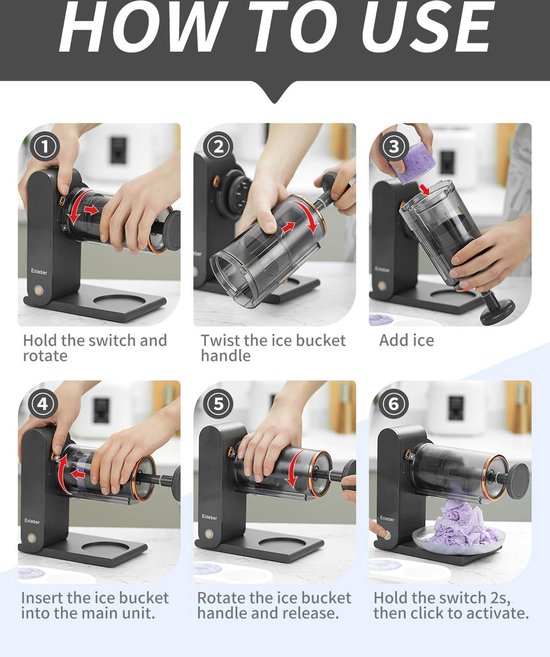 HOW TO USE

1
Enleber
Hold the switch and rotate

2
Twist the ice bucket handle

3
Enleber
Add ice

4
Enleber
Insert the ice bucket into the main unit.

5
Enleber
Rotate the ice bucket handle and release.

6
Enleber
Hold the switch 2s, then click to activate.