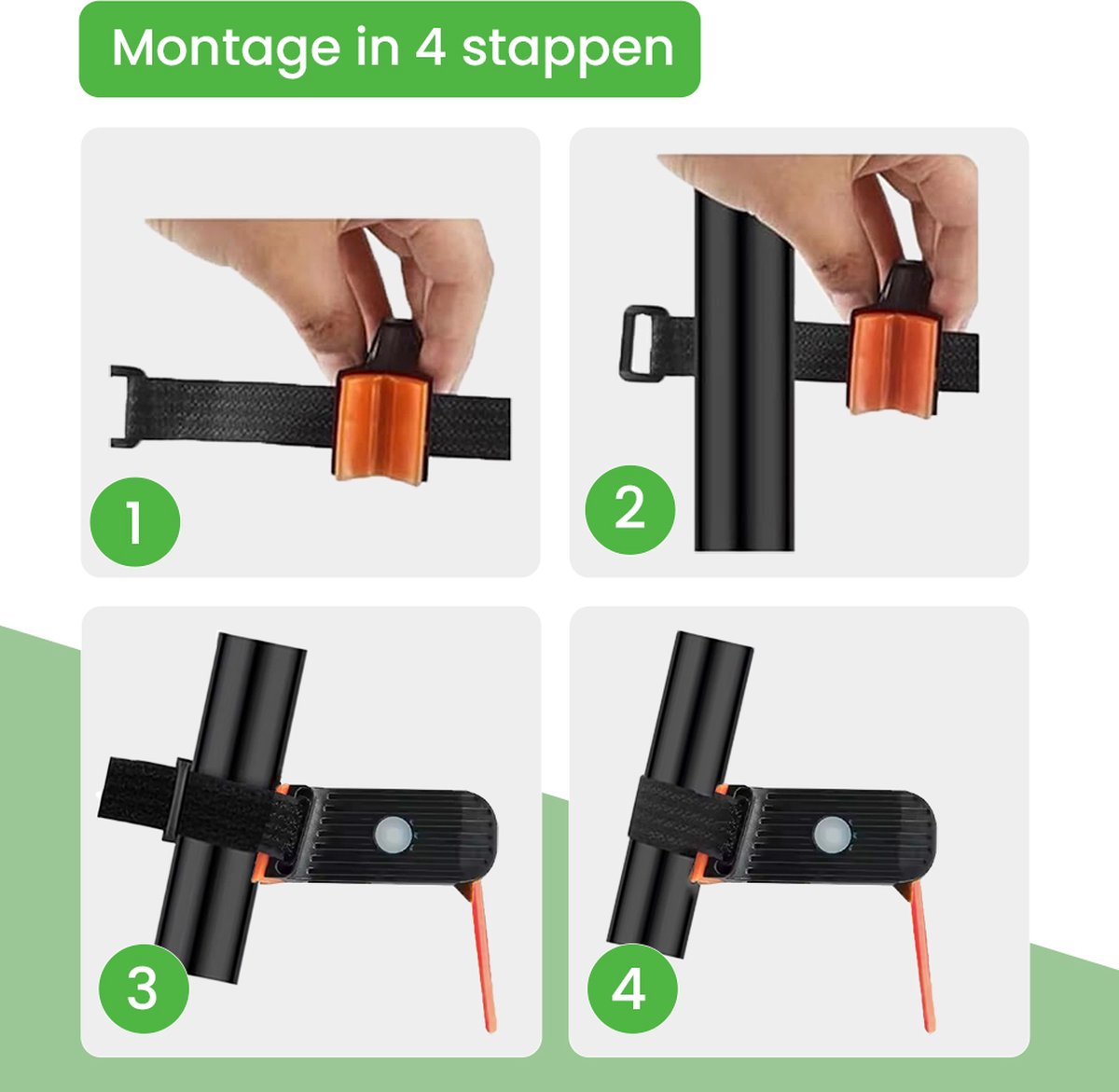 Montage in 4 stappen

1

2

3

4