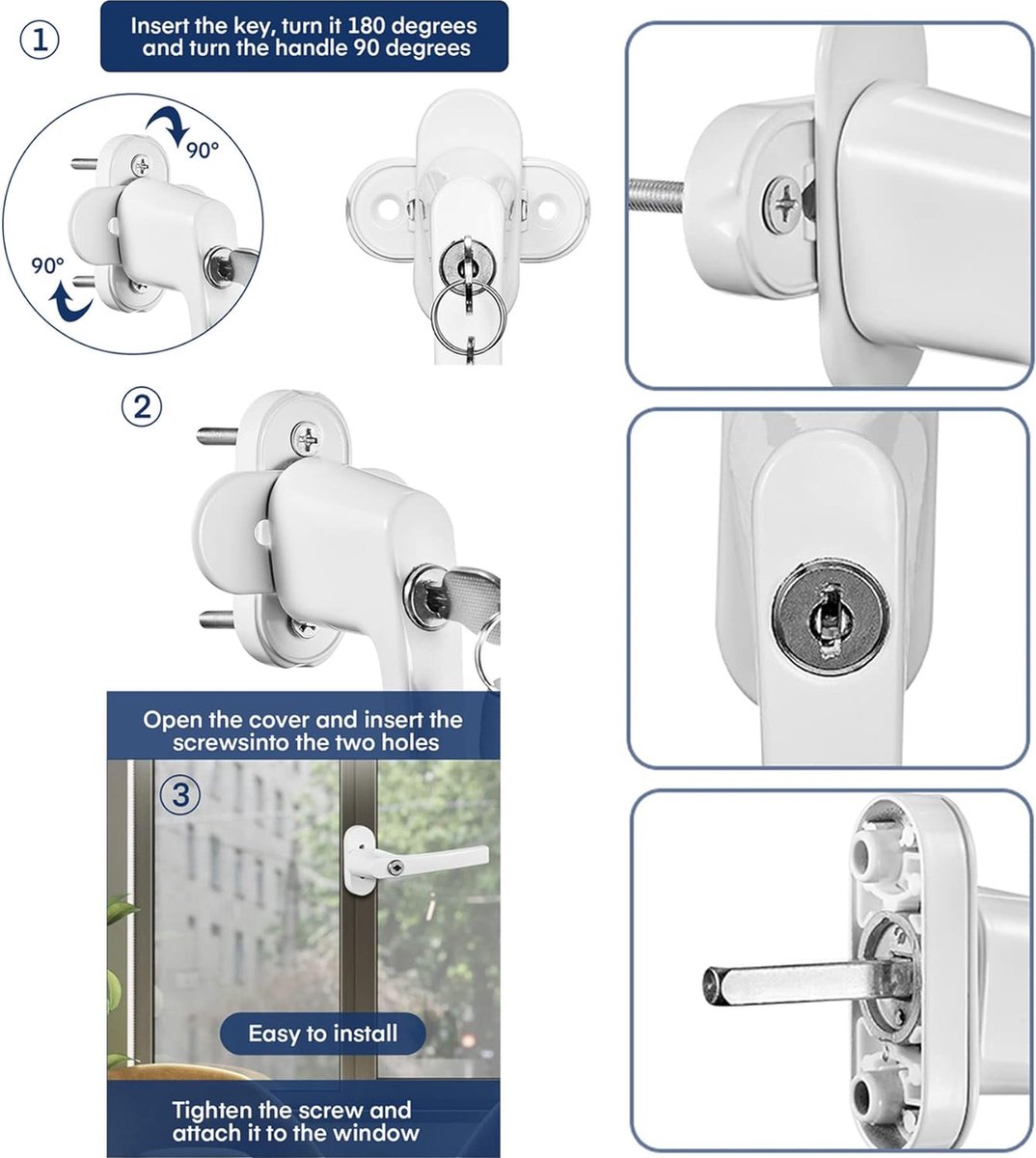 ①

Insert the key, turn it 180 degrees and turn the handle 90 degrees

90°

90°

②

Open the cover and insert the screwsinto the two holes

③

Easy to install

Tighten the screw and attach it to the window