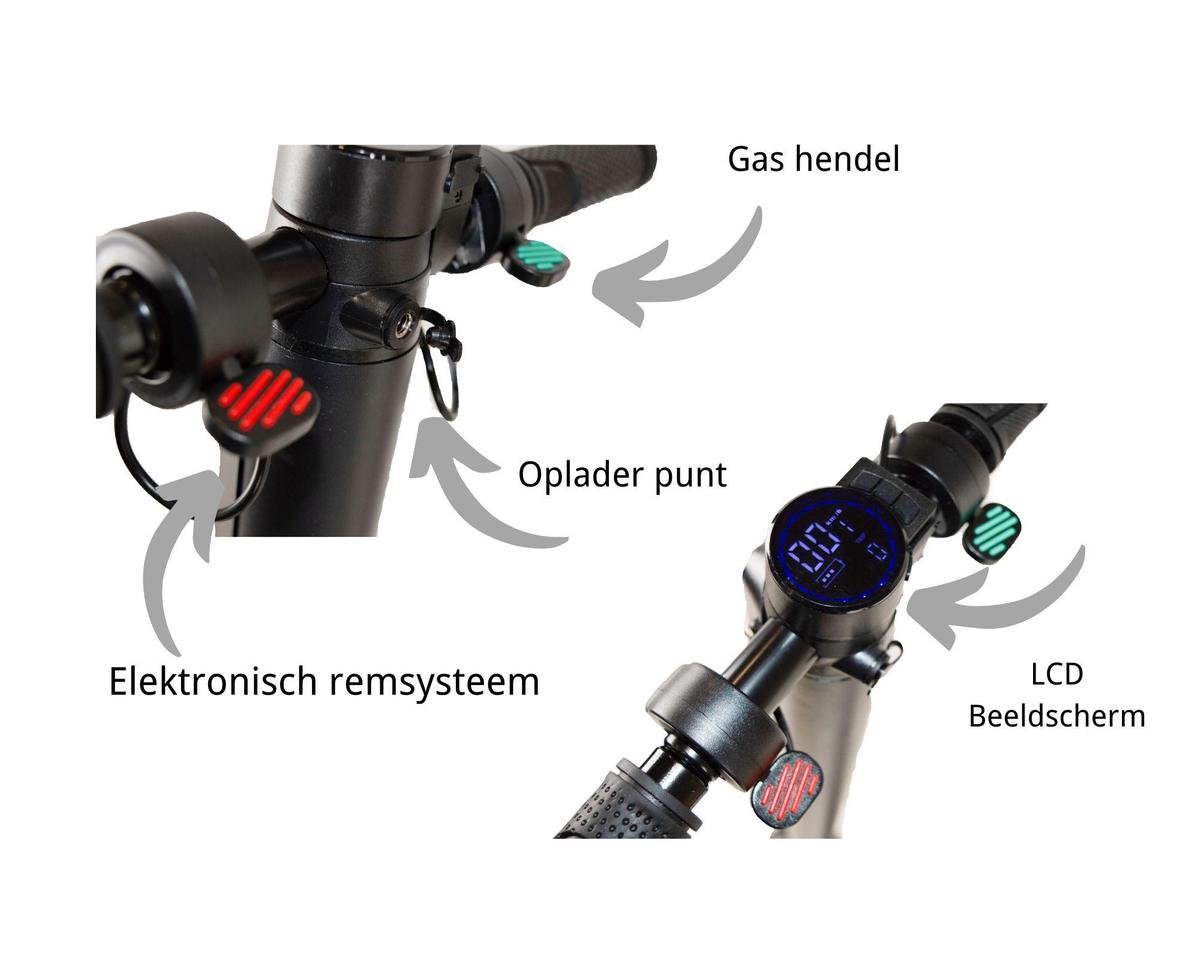 Gas hendel

Oplader punt

Elektronisch remsysteem

LCD
Beeldscherm