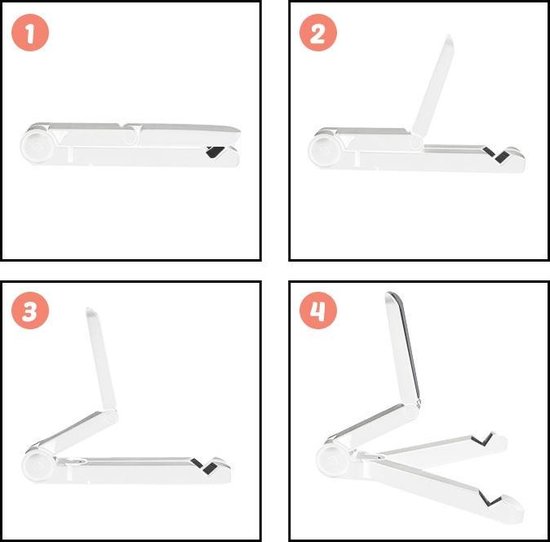 1

2

3

4