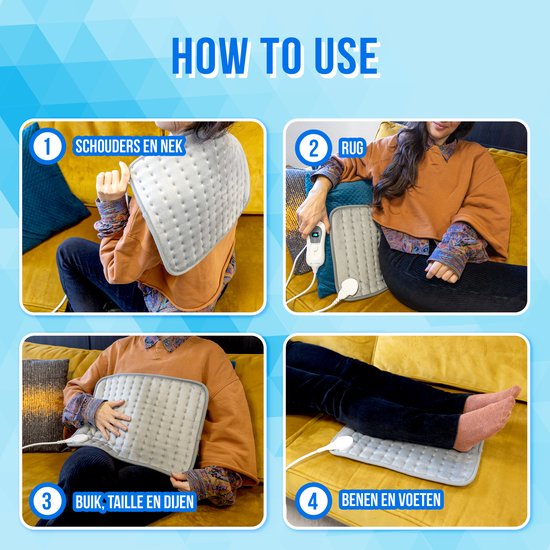 HOW TO USE

1 SCHOUDERS EN NEK

2 RUG

3 BUIK, TAILLE EN DIJEN

4 BENEN EN VOETEN