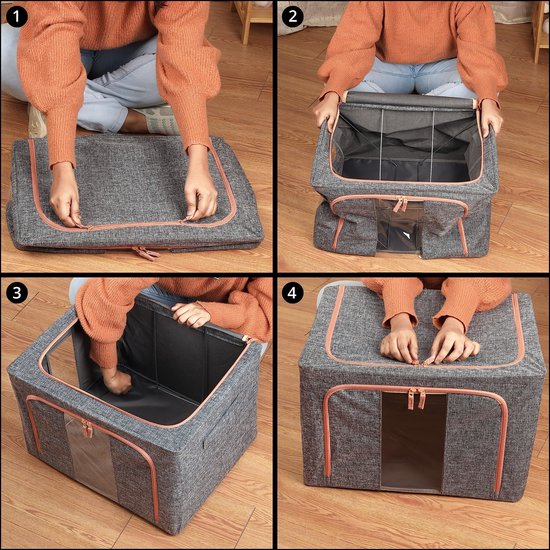 1
2
3
4