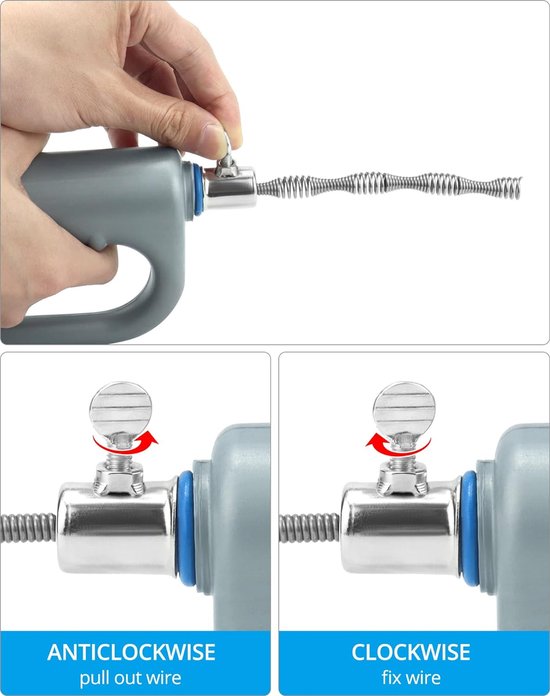 ANTICLOCKWISE
pull out wire

CLOCKWISE
fix wire