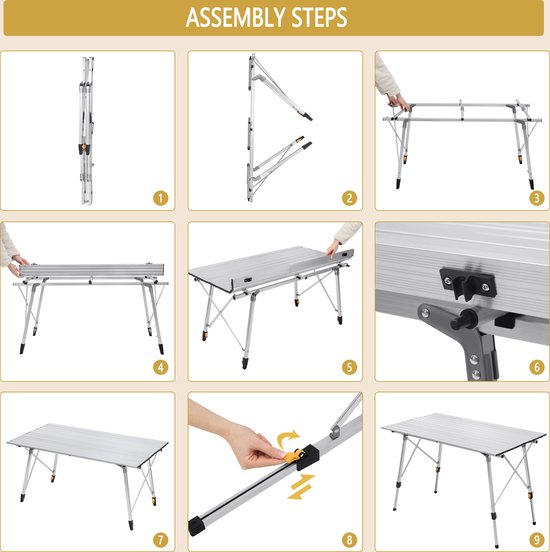 ASSEMBLY STEPS

1

2

3

4

5

6

7

8

9