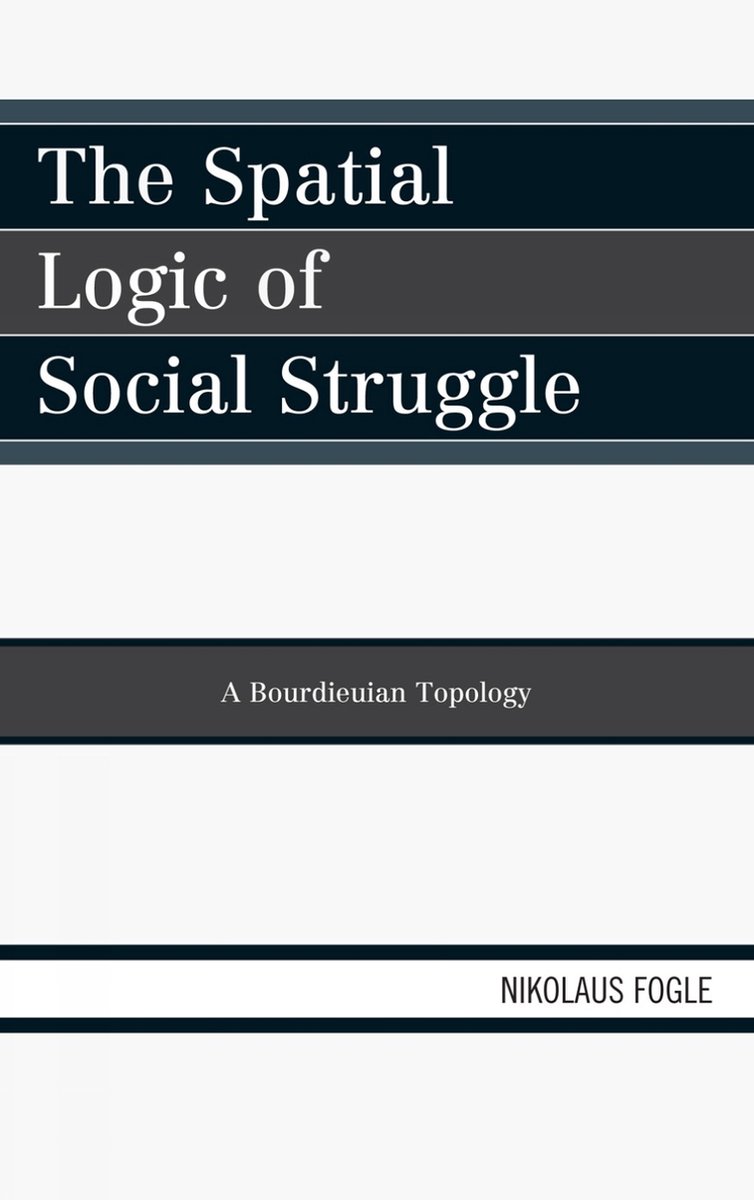 The Spatial
Logic of
Social Struggle

A Bourdieuian Topology

NIKOLAUS FOGLE