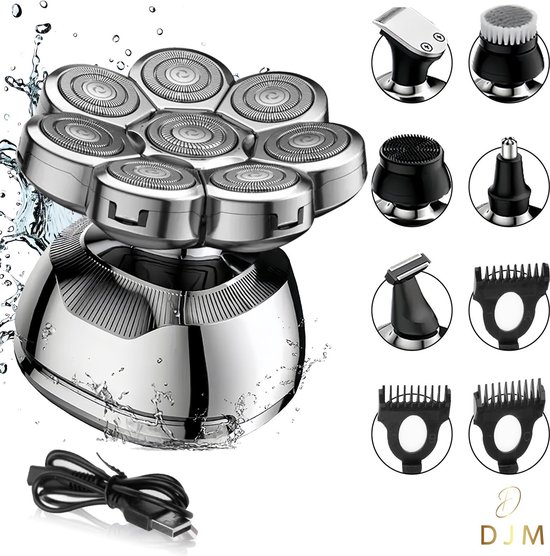 D
DJM