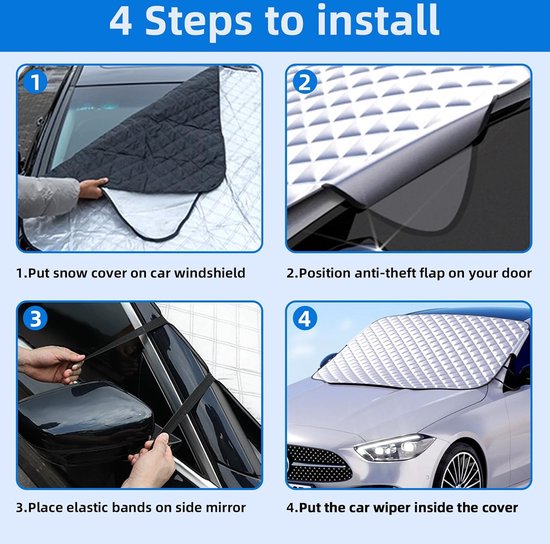 4 Steps to install

1

2

1.Put snow cover on car windshield

2.Position anti-theft flap on your door

3

4

3.Place elastic bands on side mirror

4.Put the car wiper inside the cover