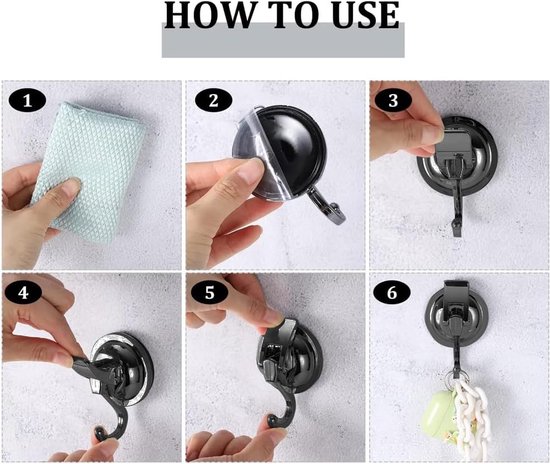 HOW TO USE

1

2

3

4

5

6