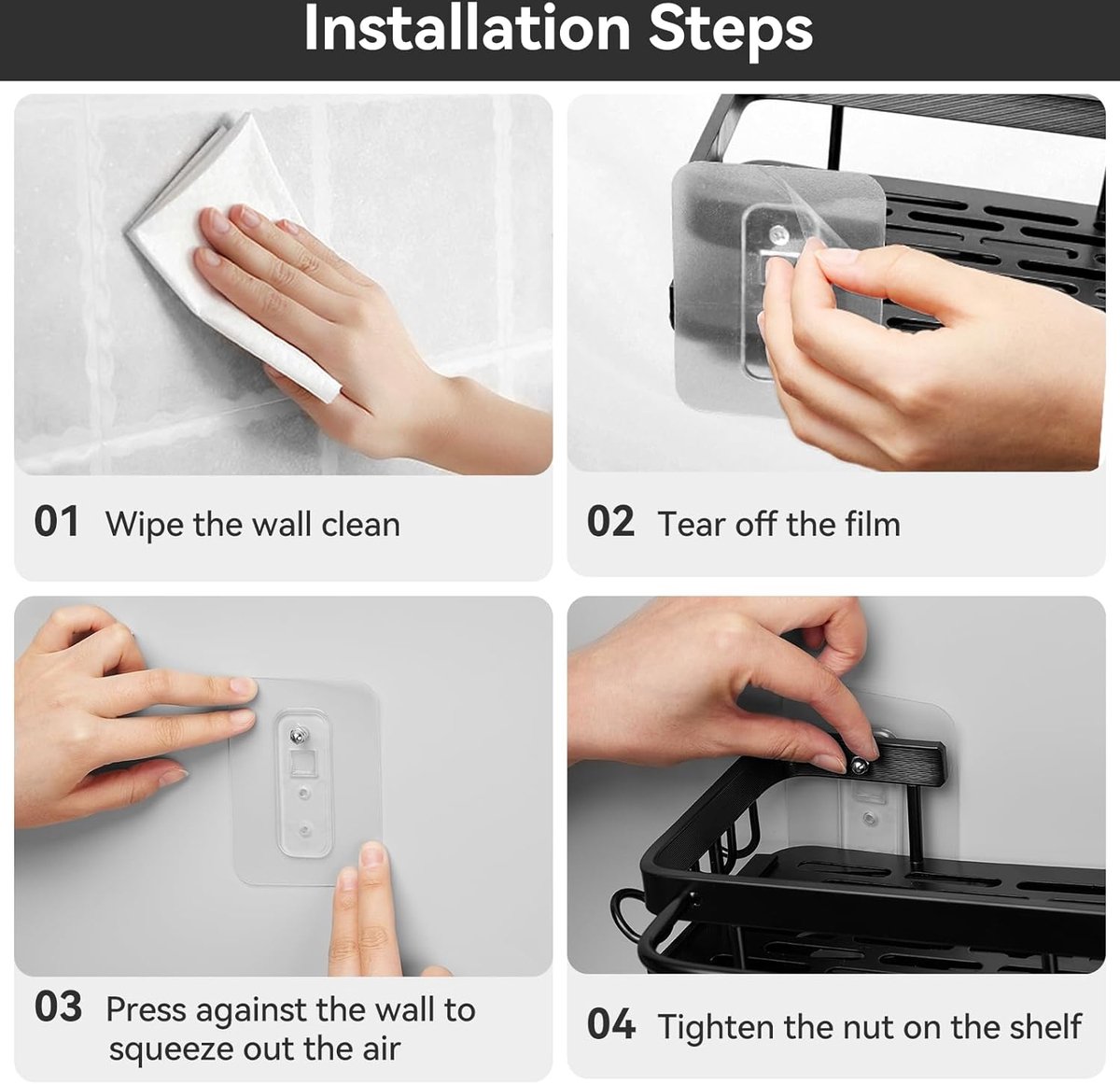 Installation Steps

01 Wipe the wall clean

02 Tear off the film

03 Press against the wall to squeeze out the air

04 Tighten the nut on the shelf