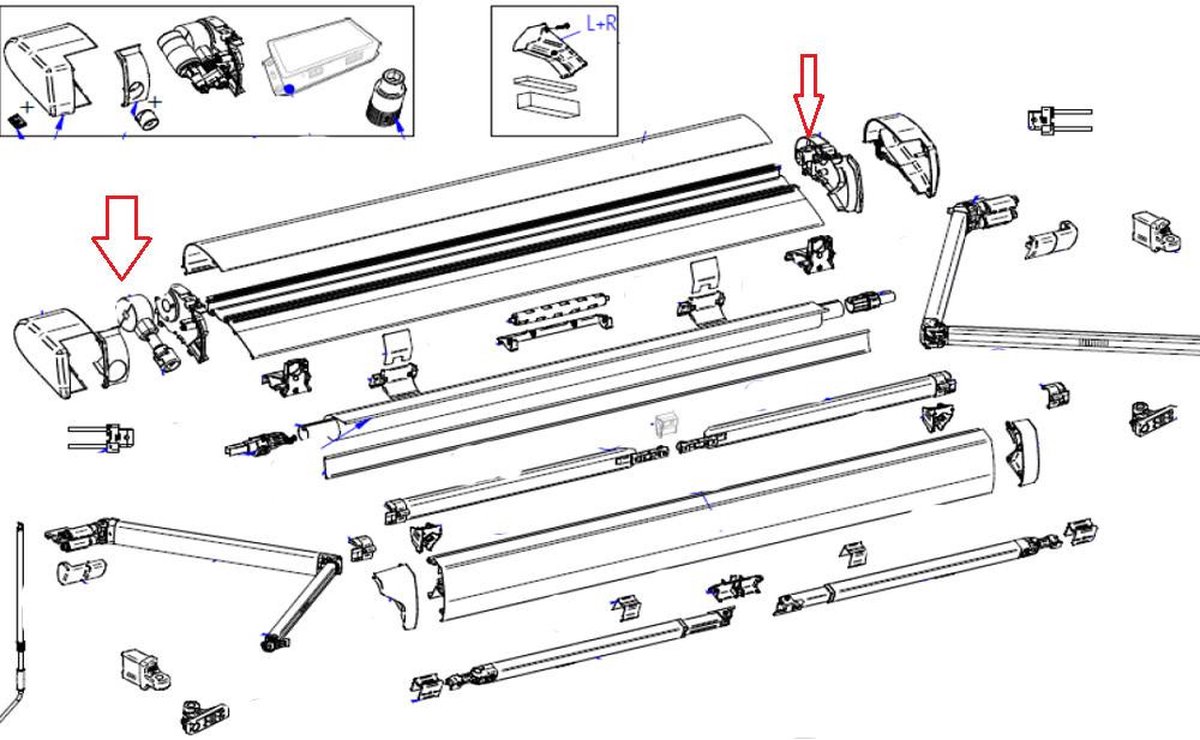 L+R