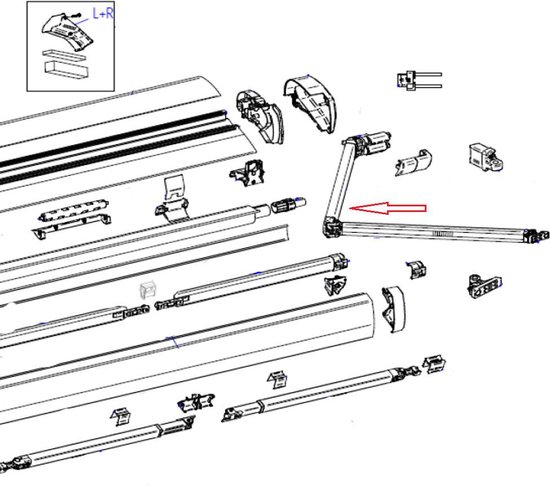 L+R