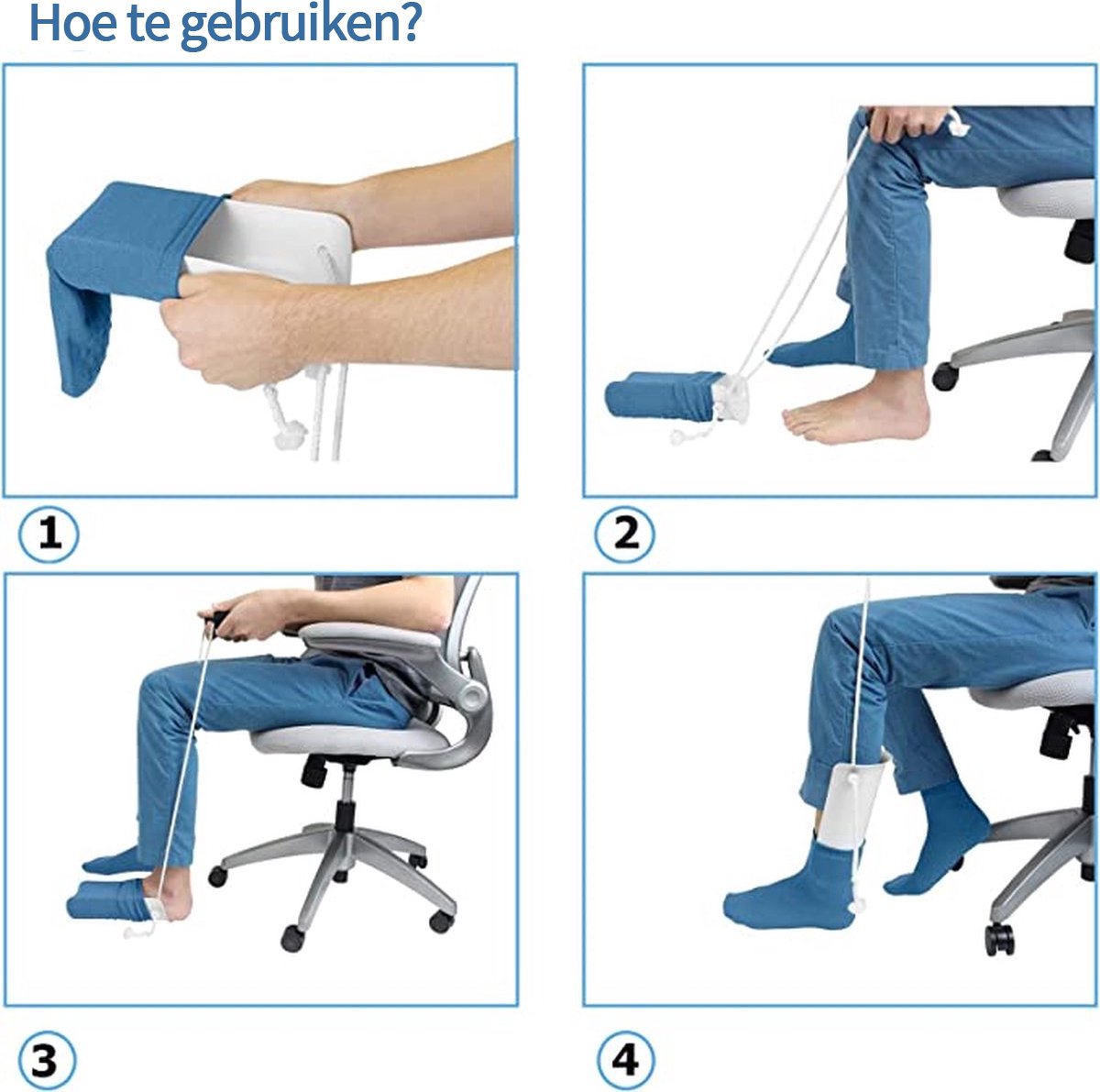 Hoe te gebruiken?

1

2

3

4