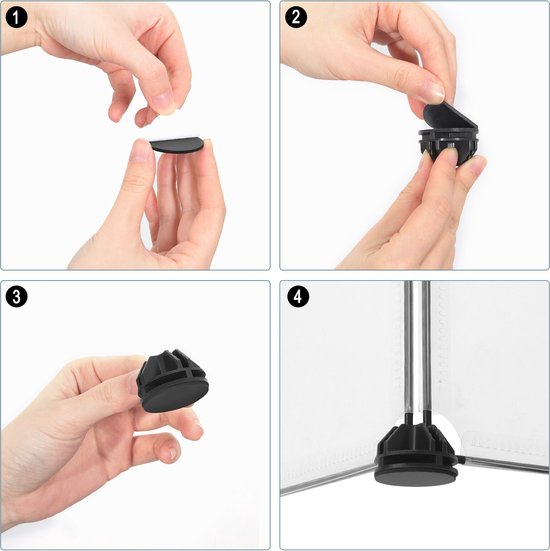 1

2

3

4