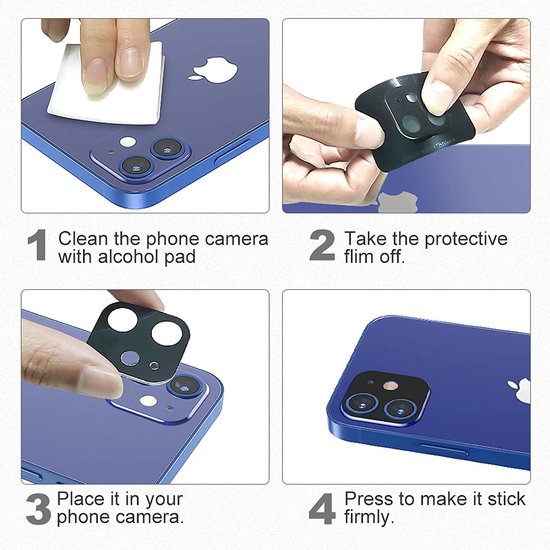 1 Clean the phone camera with alcohol pad

2 Take the protective flim off.

3 Place it in your phone camera.

4 Press to make it stick firmly.