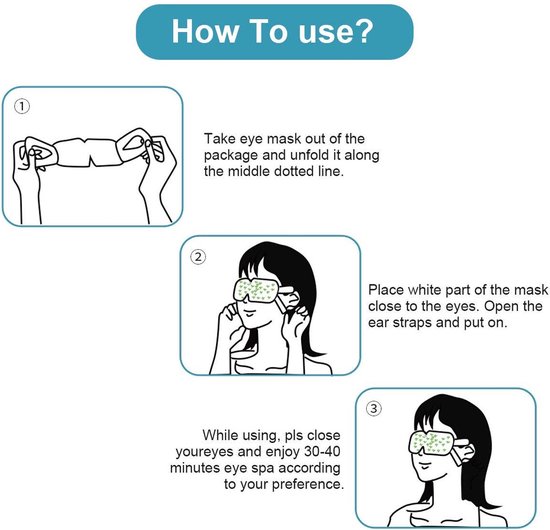 How To use?

①

Take eye mask out of the package and unfold it along the middle dotted line.

②

Place white part of the mask close to the eyes. Open the ear straps and put on.

③

While using, pls close youreyes and enjoy 30-40 minutes eye spa according to your preference.