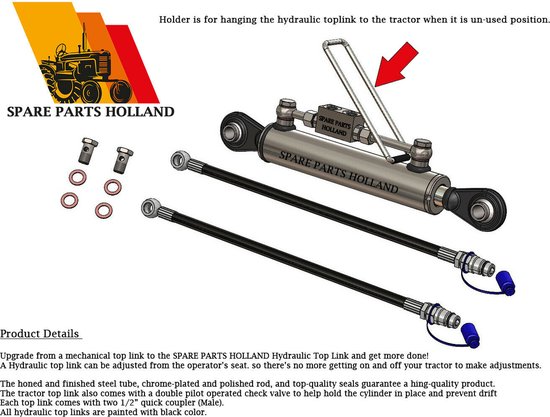 SPARE PARTS HOLLAND

Holder is for hanging the hydraulic toplink to the tractor when it is un-used position.

SPARE PARTS HOLLAND

SPARE PARTS HOLLAND

Product Details

Upgrade from a mechanical top link to the SPARE PARTS HOLLAND Hydraulic Top Link and get more done!
A Hydraulic top link can be adjusted from the operator's seat. so there's no more getting on and off your tractor to make adjustments.

The honed and finished steel tube, chrome-plated and polished rod, and top-quality seals guarantee a hing-quality product.
The tractor top link also comes with a double pilot operated check valve to help hold the cylinder in place and prevent drift
Each top link comes with two 1/2" quick coupler (Male).
All hydraulic top links are painted with black color.