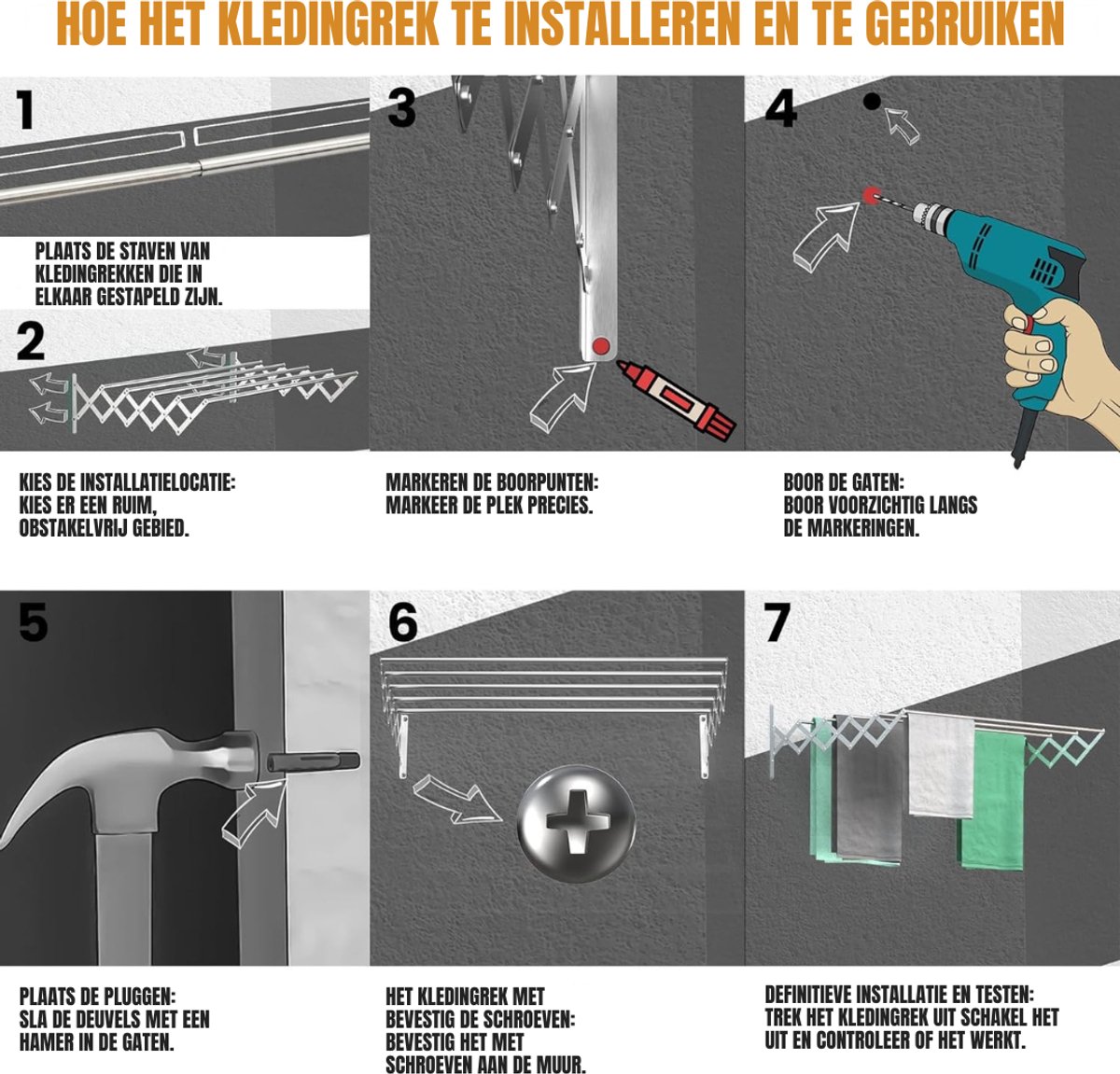 HOE HET KLEDINGREK TE INSTALLEREN EN TE GEBRUIKEN

1

PLAATS DE STAVEN VAN KLEDINGREKKEN DIE IN ELKAAR GESTAPELD ZIJN.

2

KIES DE INSTALLATIELOCATIE:
KIES ER EEN RUIM, OBSTAKELVRIJ GEBIED.

3

MARKEREN DE BOORPUNTEN:
MARKEER DE PLEK PRECIES.

4

BOOR DE GATEN:
BOOR VOORZICHTIG LANGS DE MARKERINGEN.

5

PLAATS DE PLUGGEN:
SLA DE DEUVELS MET EEN HAMER IN DE GATEN.

6

HET KLEDINGREK MET BEVESTIG DE SCHROEVEN:
BEVESTIG HET MET SCHROEVEN AAN DE MUUR.

7

DEFINITIEVE INSTALLATIE EN TESTEN:
TREK HET KLEDINGREK UIT SCHAKEL HET UIT EN CONTROLEER OF HET WERKT.