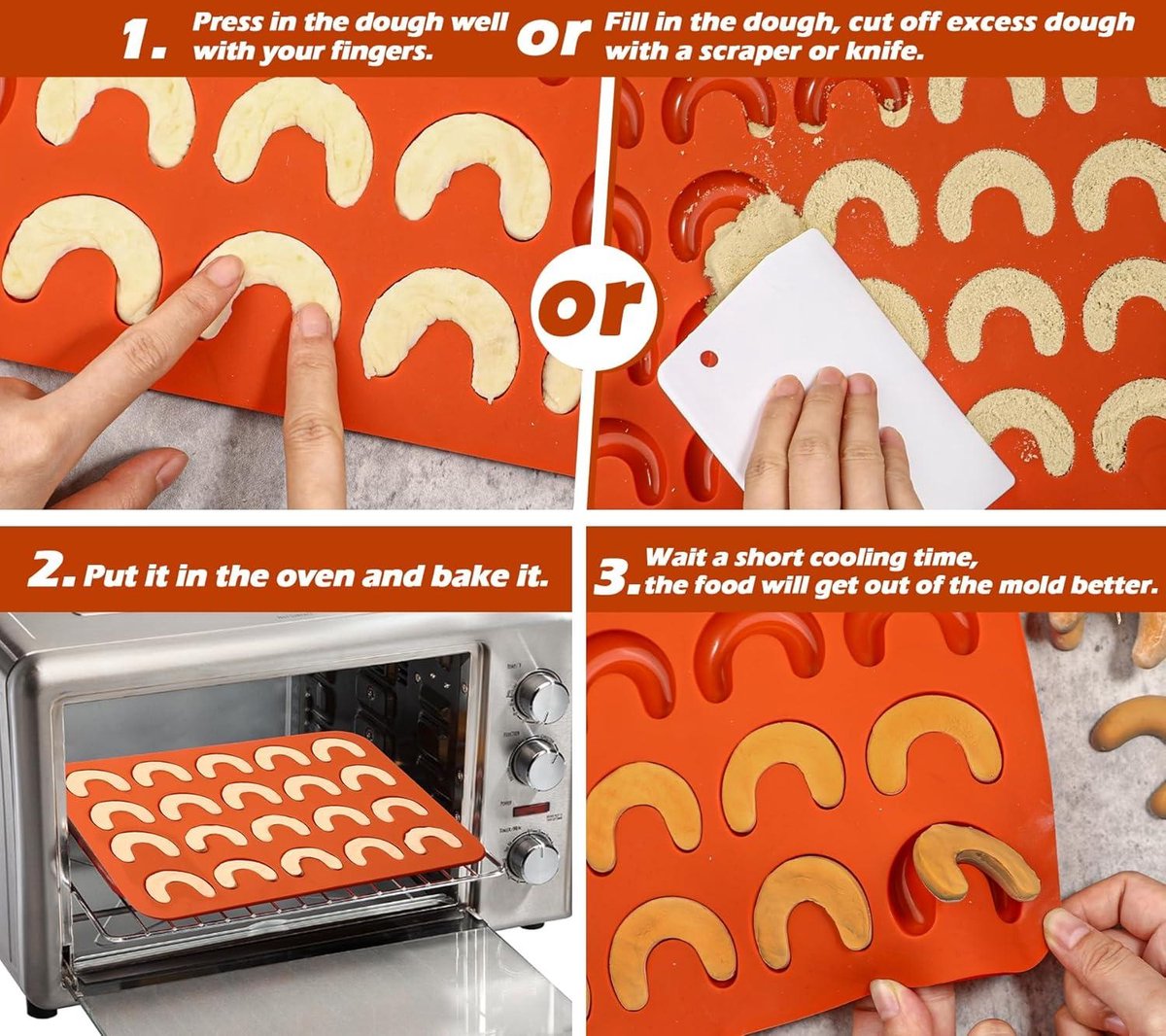 1. Press in the dough well with your fingers.

or

Fill in the dough, cut off excess dough with a scraper or knife.

or

2. Put it in the oven and bake it.

3. Wait a short cooling time, the food will get out of the mold better.