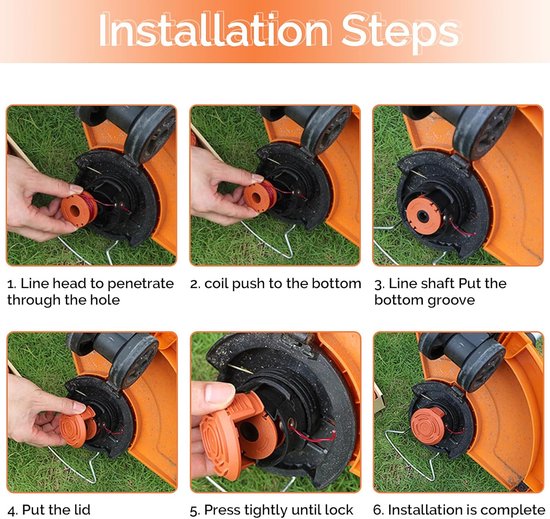 Installation Steps

1. Line head to penetrate through the hole

2. coil push to the bottom

3. Line shaft Put the bottom groove

4. Put the lid

5. Press tightly until lock

6. Installation is complete