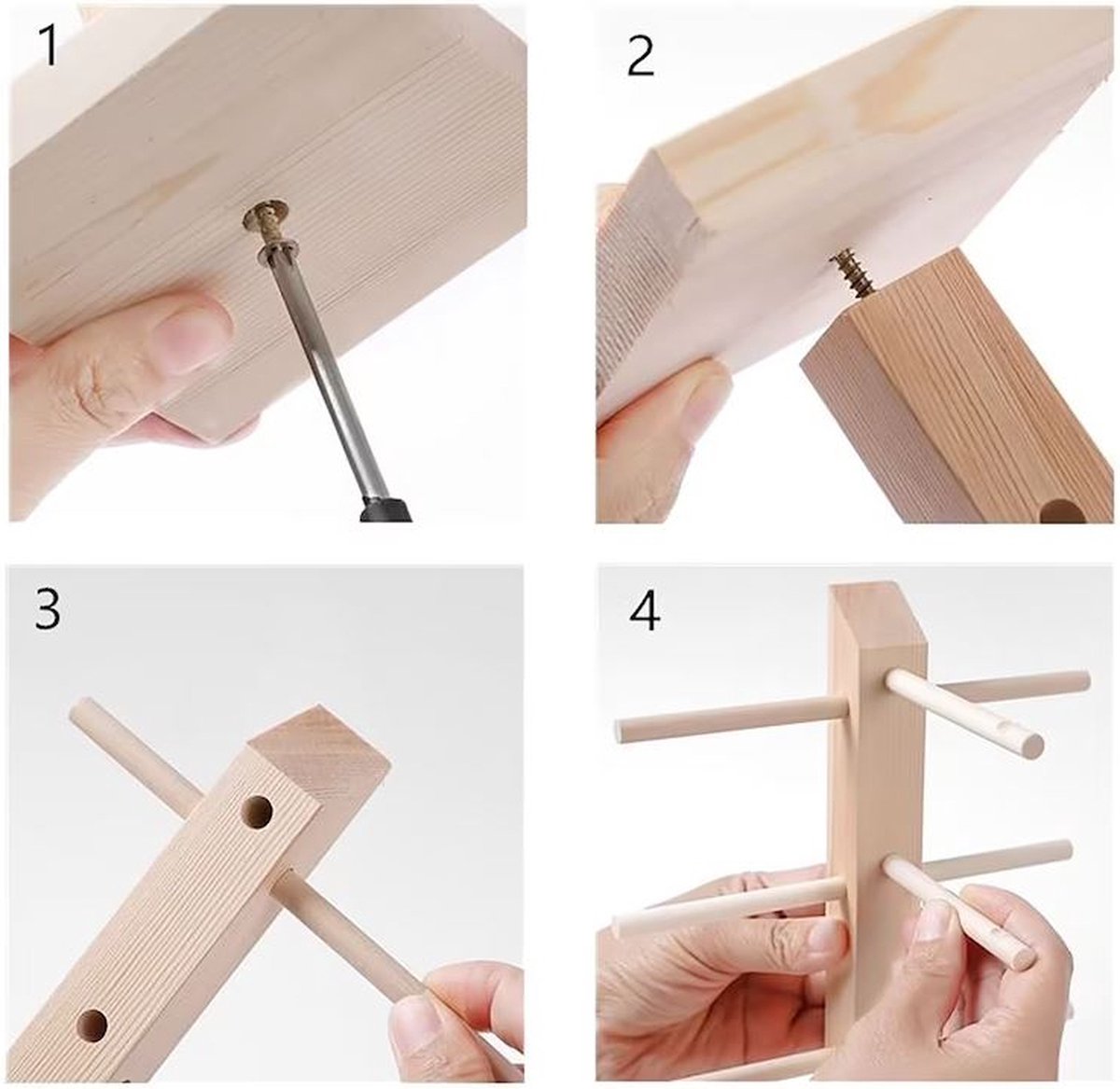 1

2

3

4