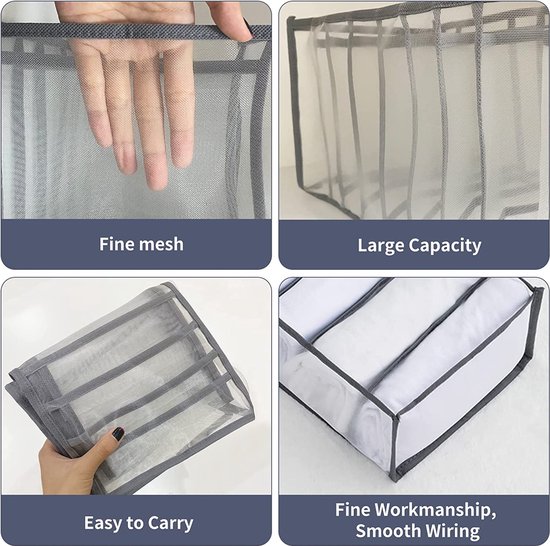 Fine mesh

Large Capacity

Easy to Carry

Fine Workmanship, Smooth Wiring