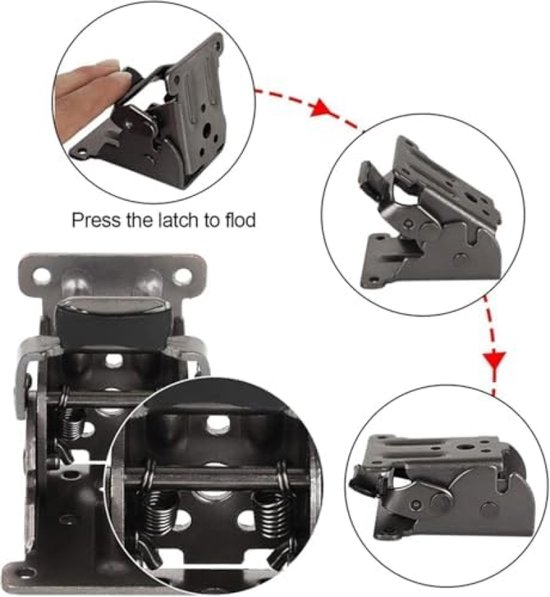 Press the latch to flod