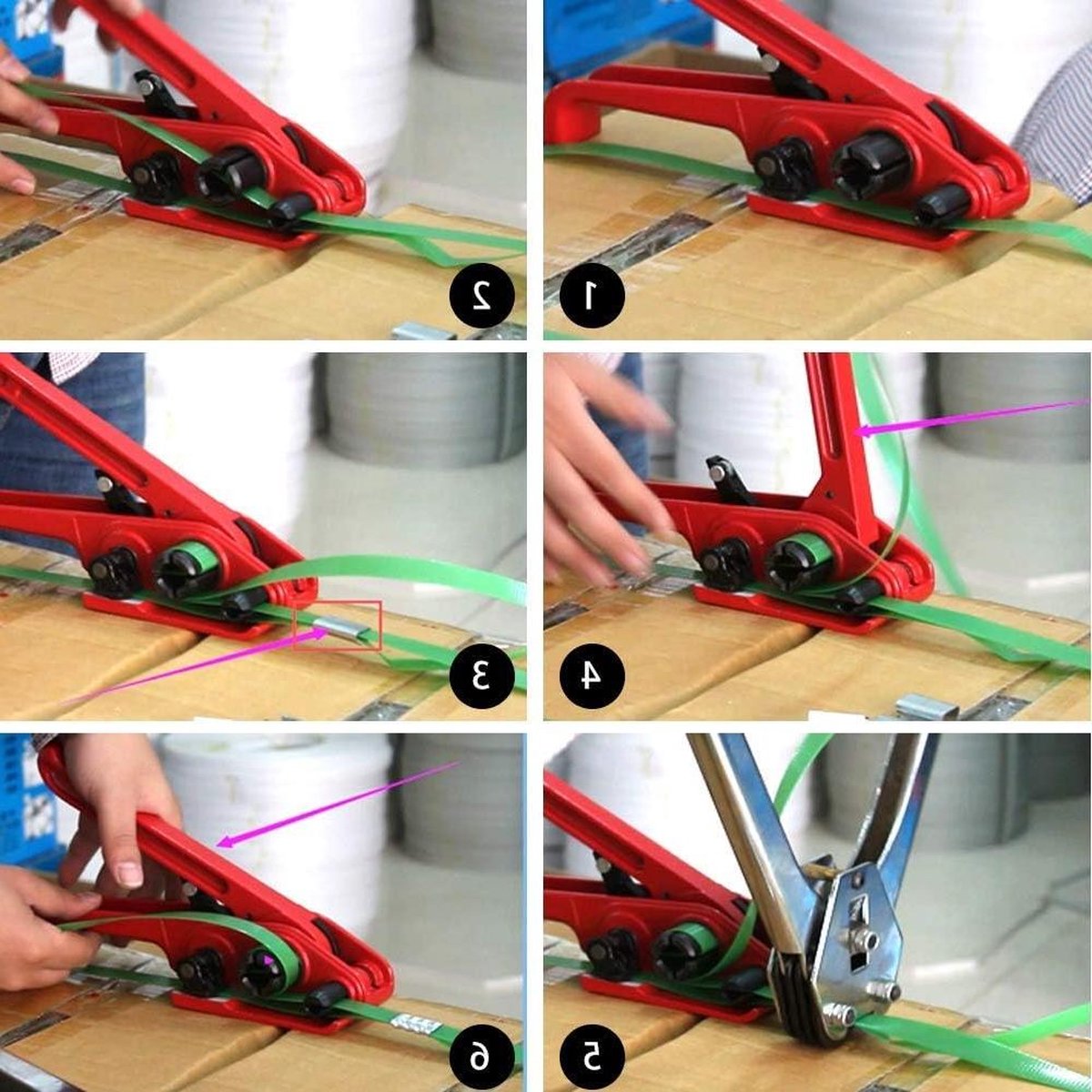 2

1

3

4

6

5