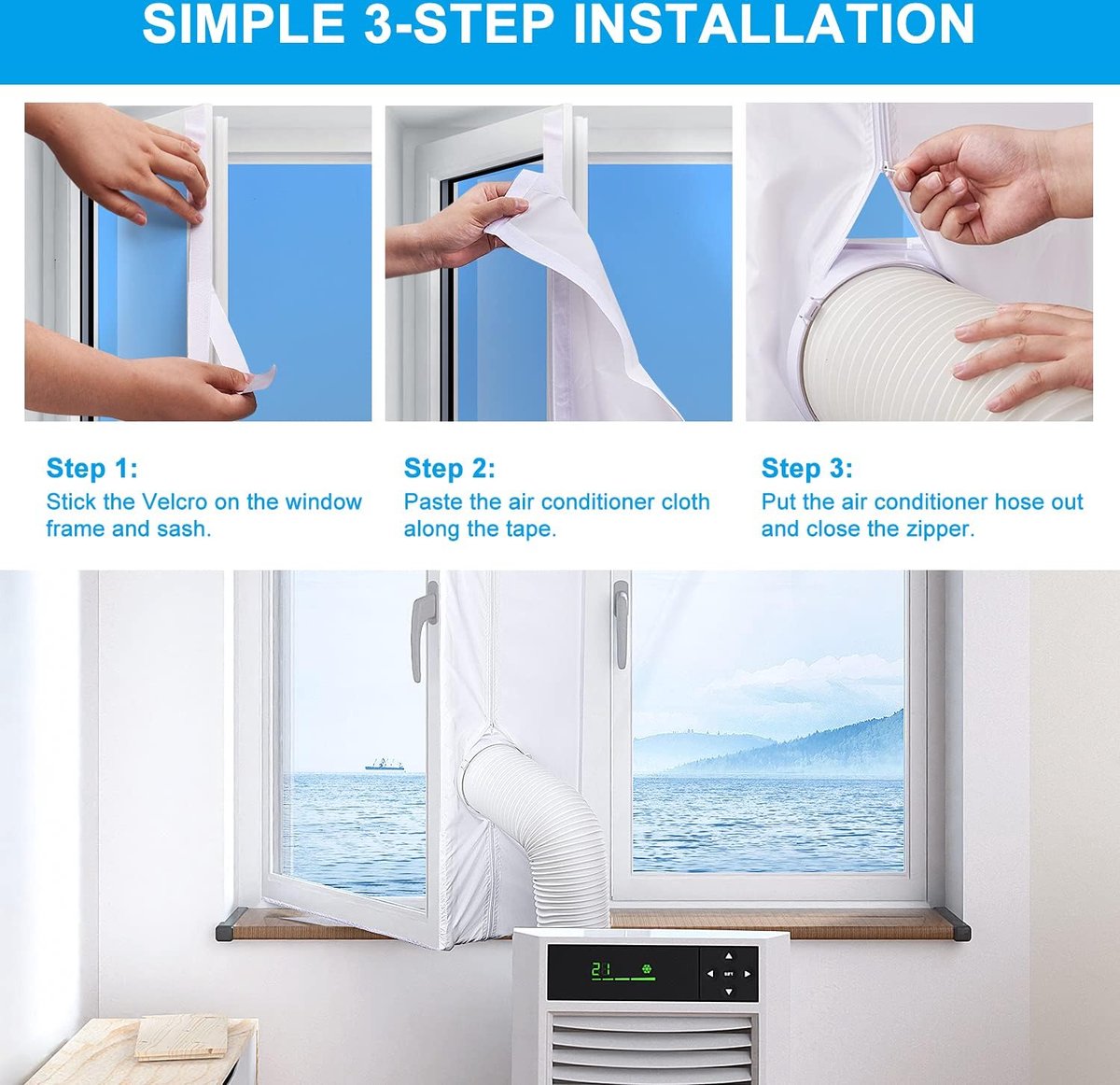 SIMPLE 3-STEP INSTALLATION

Step 1:
Stick the Velcro on the window frame and sash.

Step 2:
Paste the air conditioner cloth along the tape.

Step 3:
Put the air conditioner hose out and close the zipper.

21