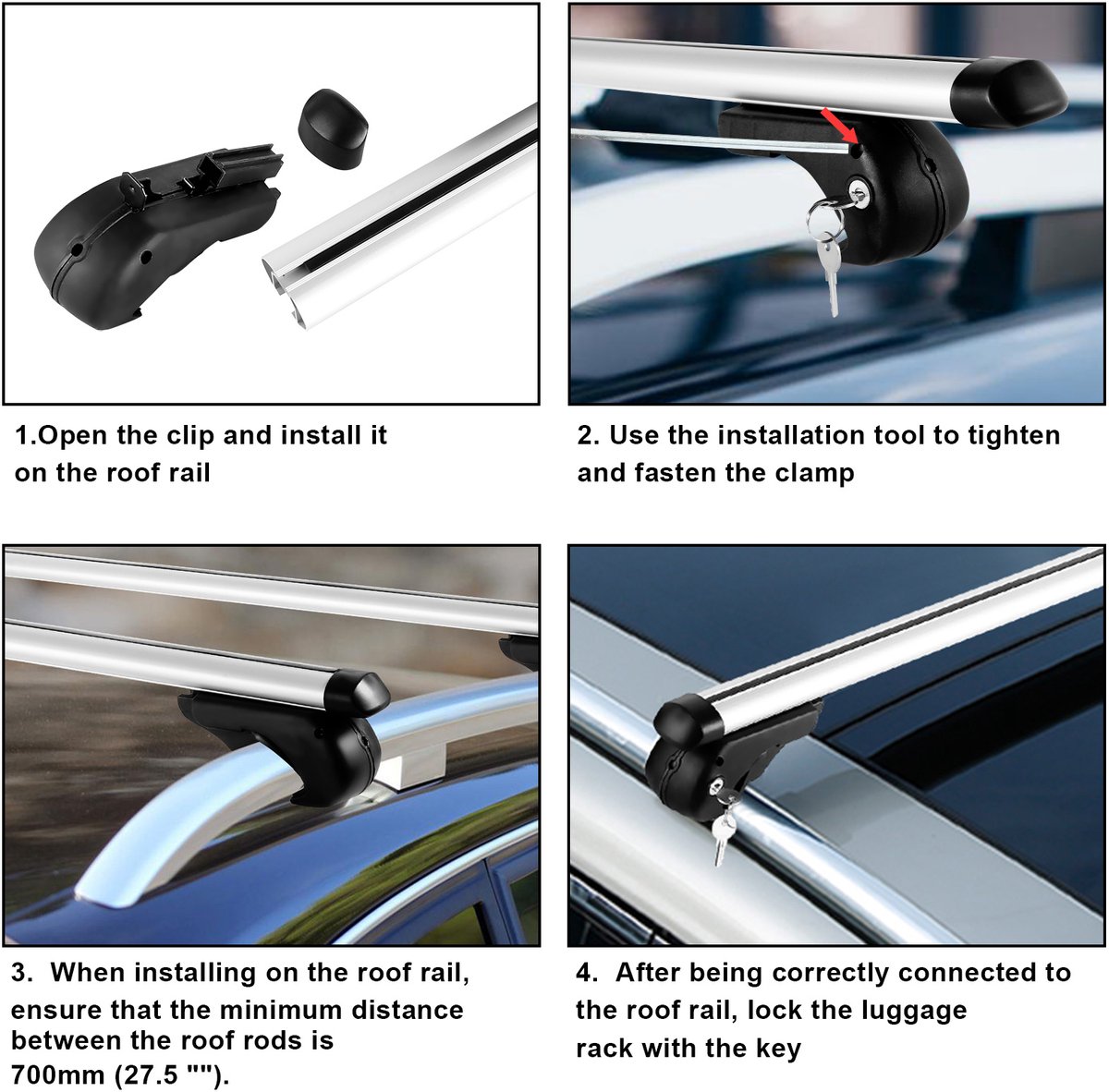 1.Open the clip and install it on the roof rail

2. Use the installation tool to tighten and fasten the clamp

3. When installing on the roof rail, ensure that the minimum distance between the roof rods is 700mm (27.5 "").

4. After being correctly connected to the roof rail, lock the luggage rack with the key