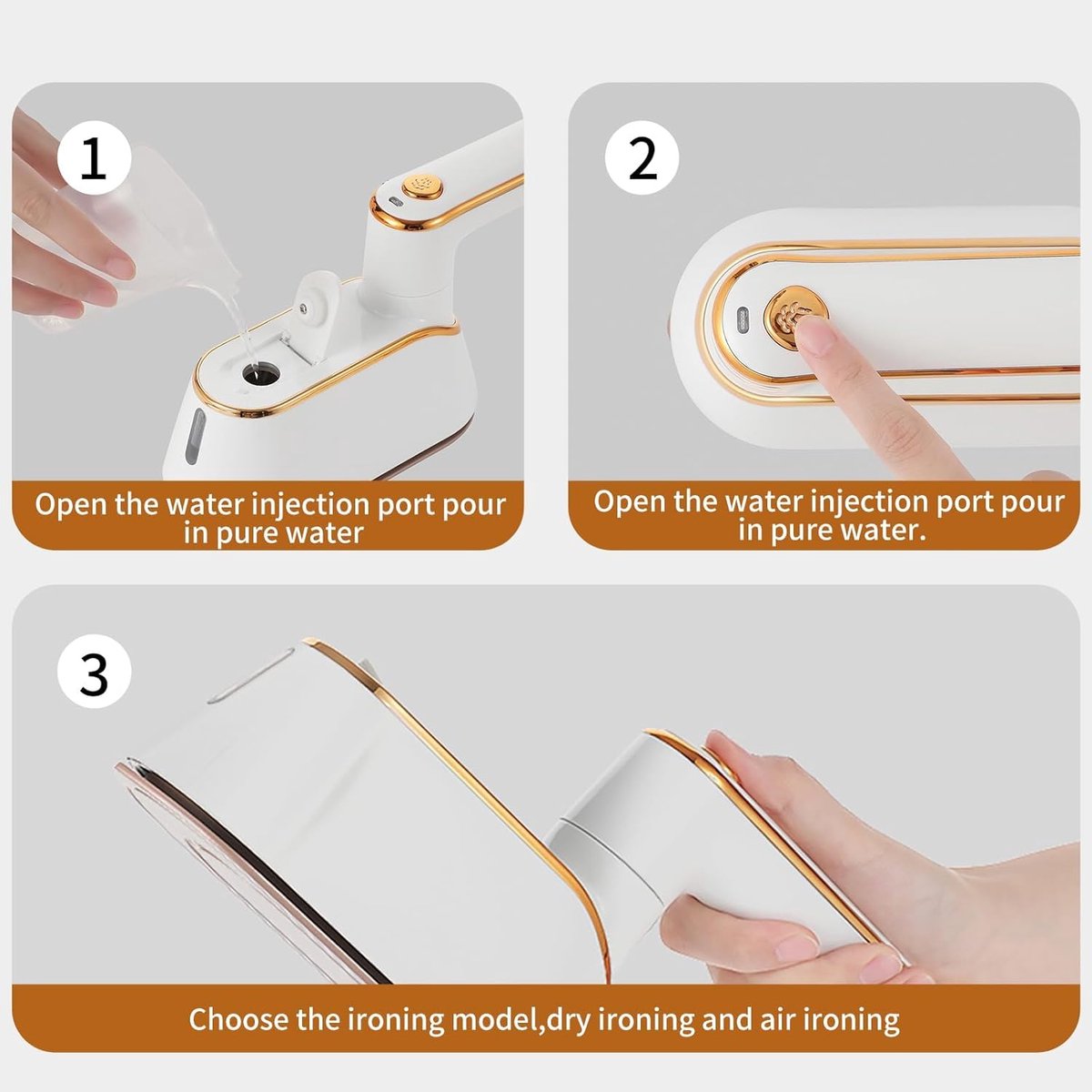 1

Open the water injection port pour in pure water

2

Open the water injection port pour in pure water.

3

Choose the ironing model,dry ironing and air ironing