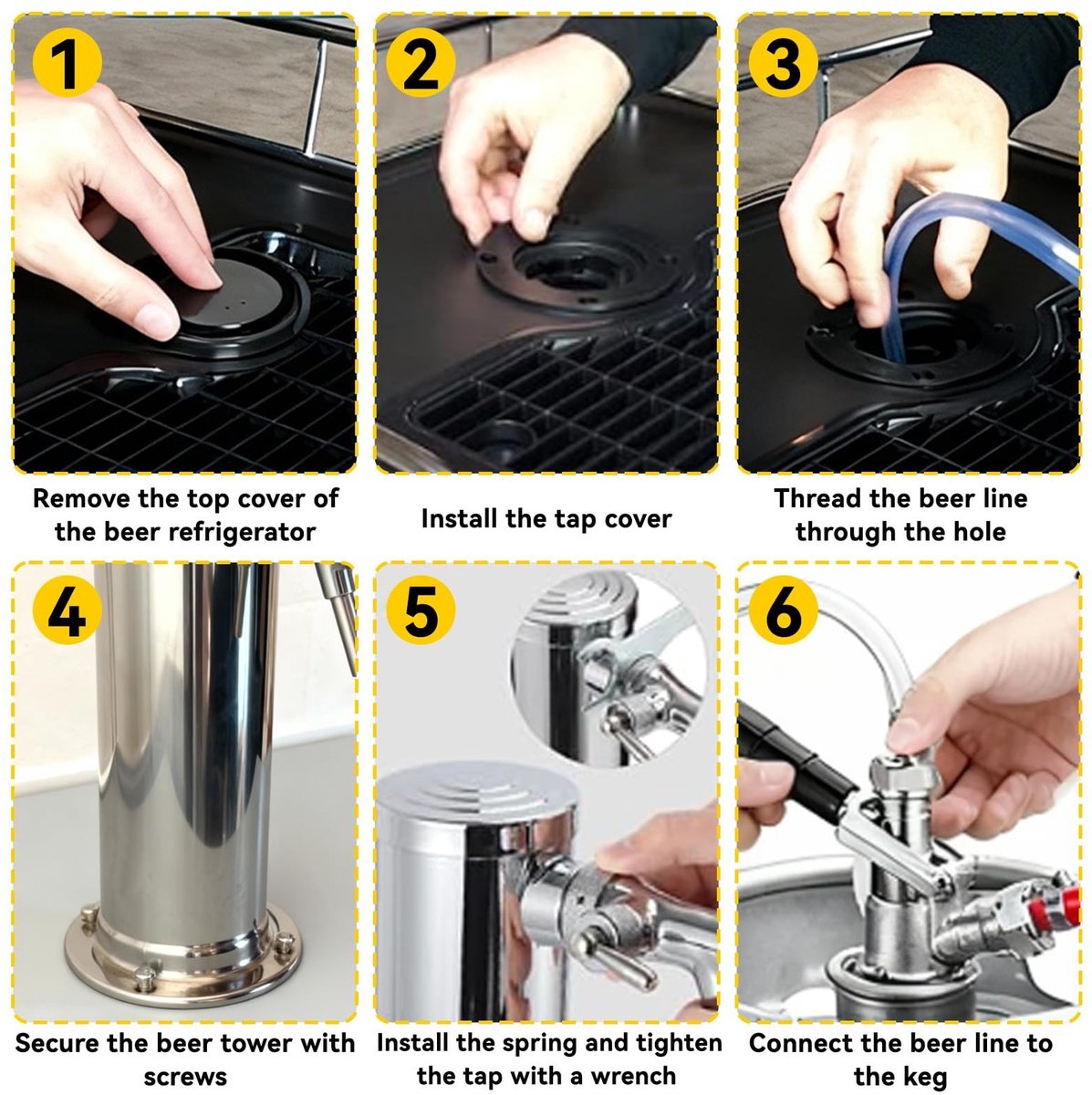 1

Remove the top cover of the beer refrigerator

2

Install the tap cover

3

Thread the beer line through the hole

4

Secure the beer tower with screws

5

Install the spring and tighten the tap with a wrench

6

Connect the beer line to the keg