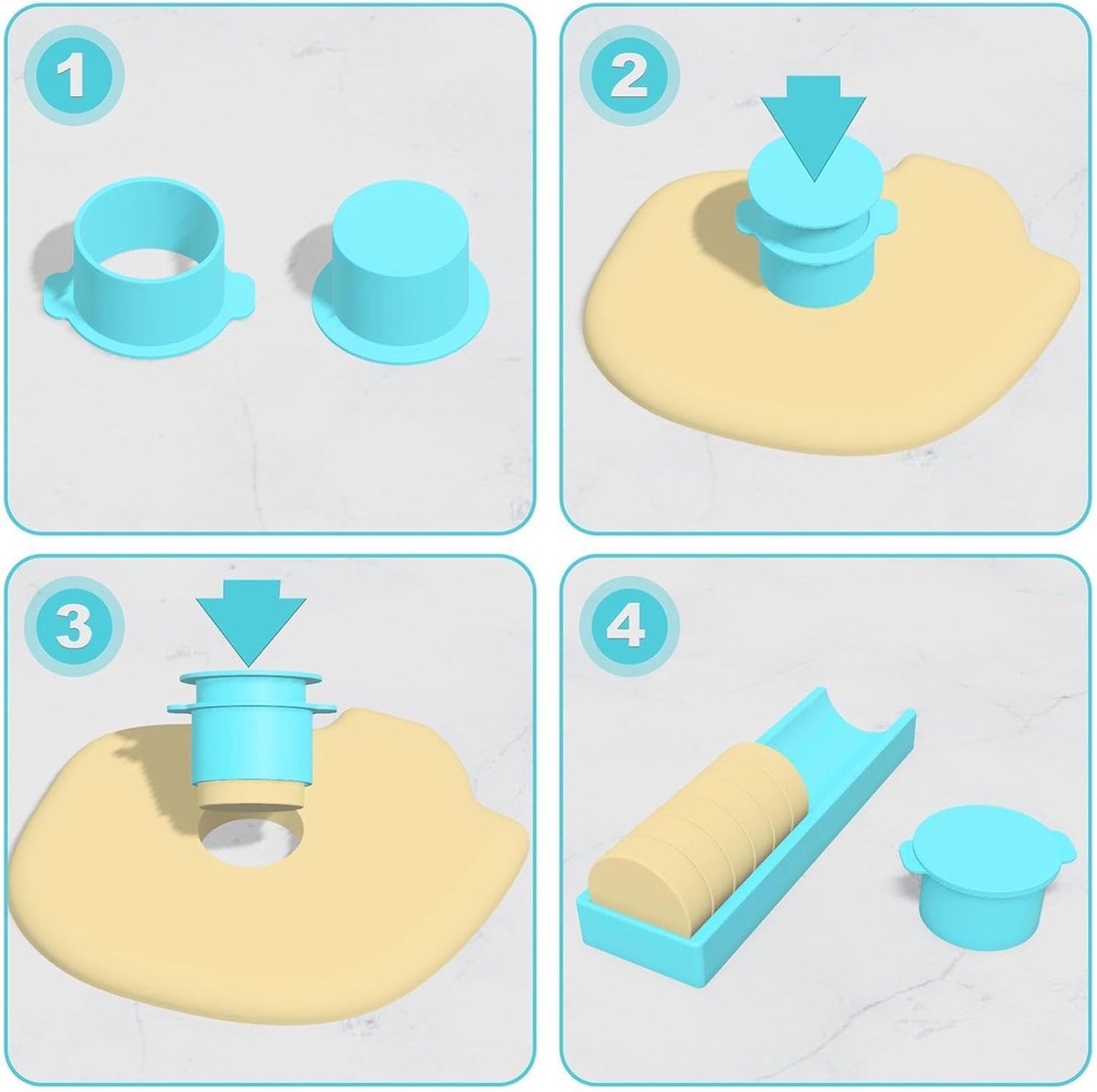 1

2

3

4