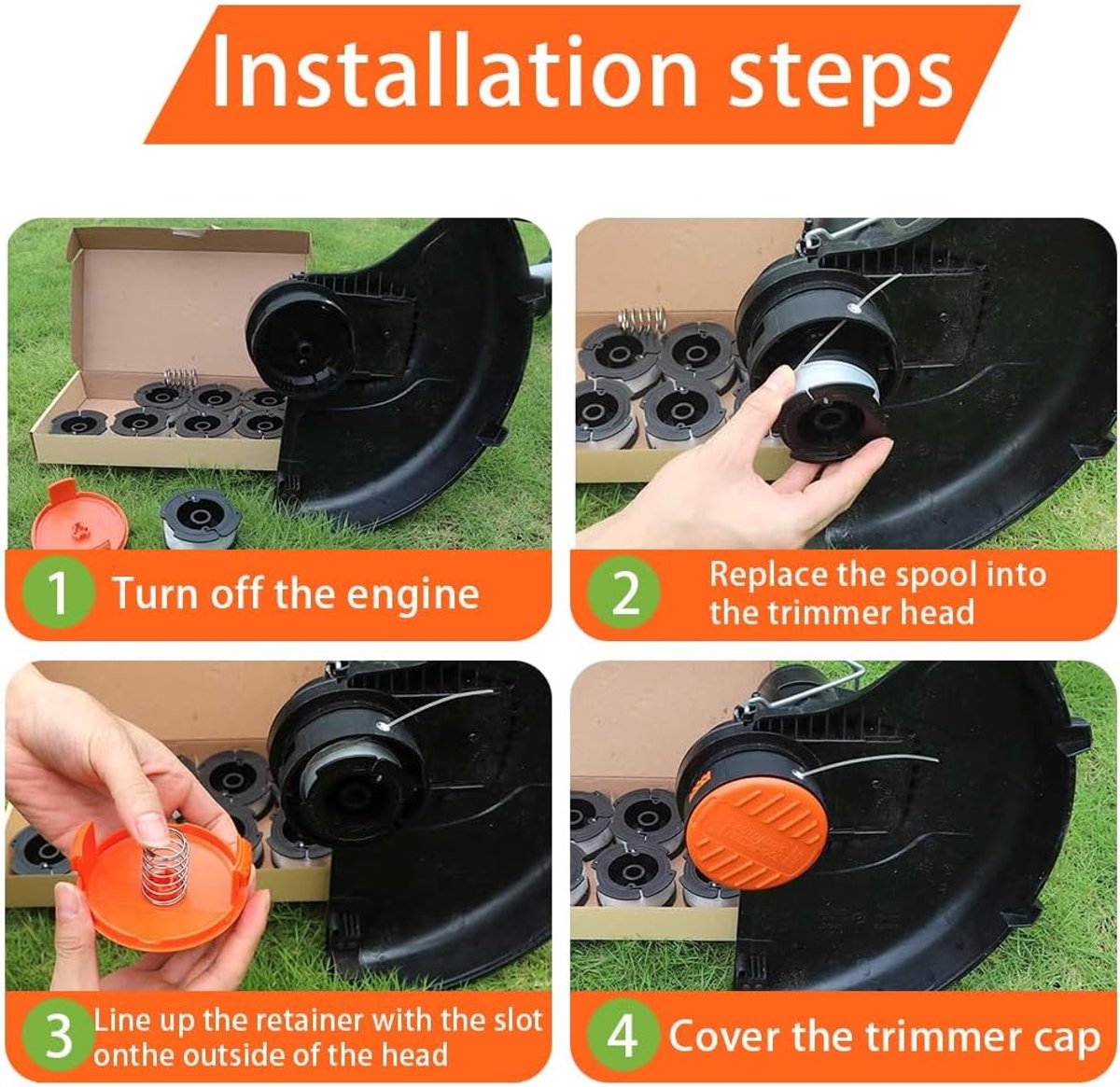 Installation steps

1 Turn off the engine

2 Replace the spool into the trimmer head

3 Line up the retainer with the slot onthe outside of the head

4 Cover the trimmer cap