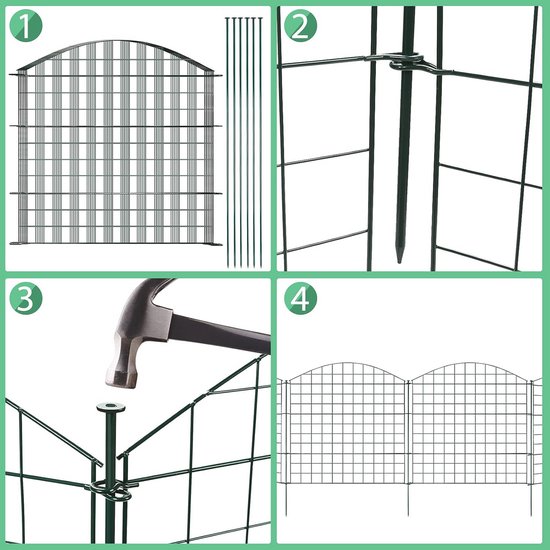 1
2
3
4