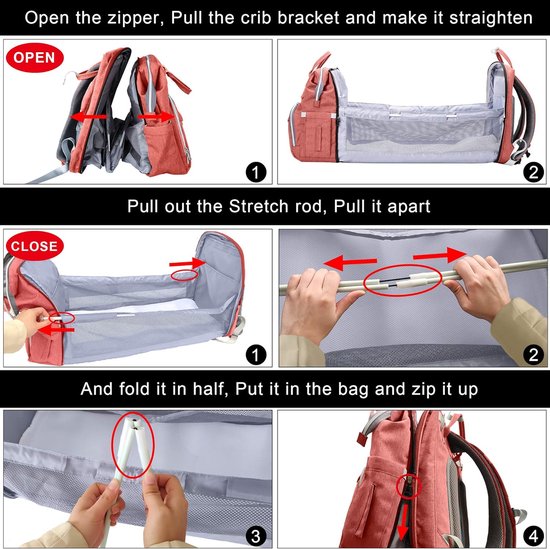 Open the zipper, Pull the crib bracket and make it straighten

OPEN

1

2

Pull out the Stretch rod, Pull it apart

CLOSE

1

2

And fold it in half, Put it in the bag and zip it up

3

4