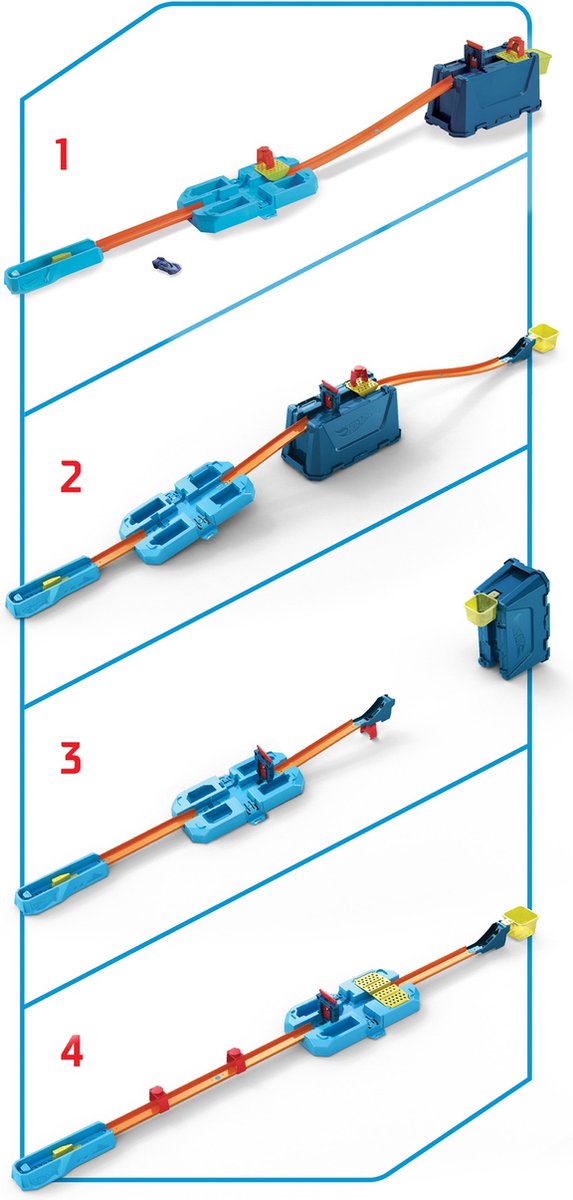 1

2

3

4