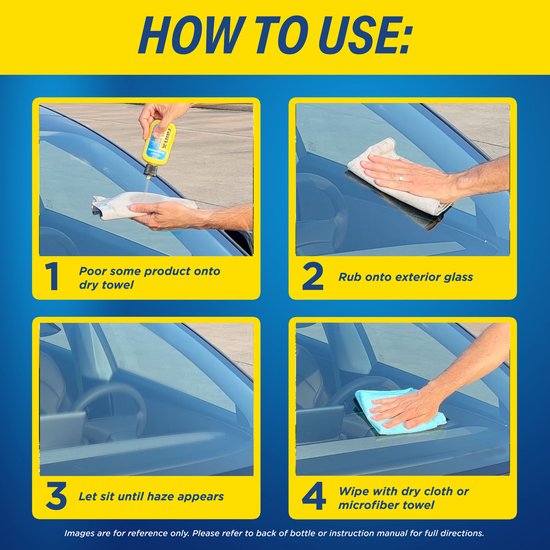 HOW TO USE:

1 Poor some product onto dry towel

2 Rub onto exterior glass

3 Let sit until haze appears

4 Wipe with dry cloth or microfiber towel

Images are for reference only. Please refer to back of bottle or instruction manual for full directions.