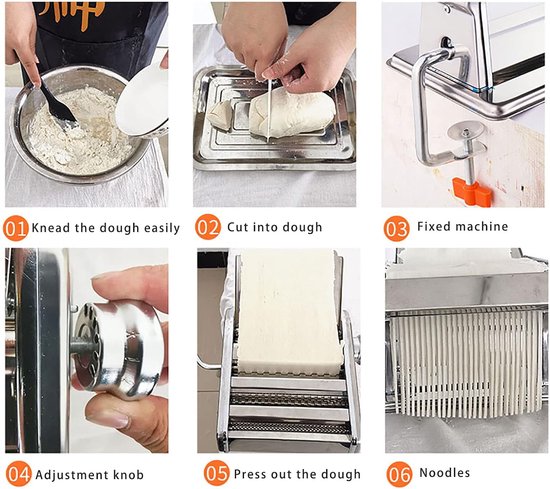 01 Knead the dough easily

02 Cut into dough

03 Fixed machine

04 Adjustment knob

05 Press out the dough

06 Noodles