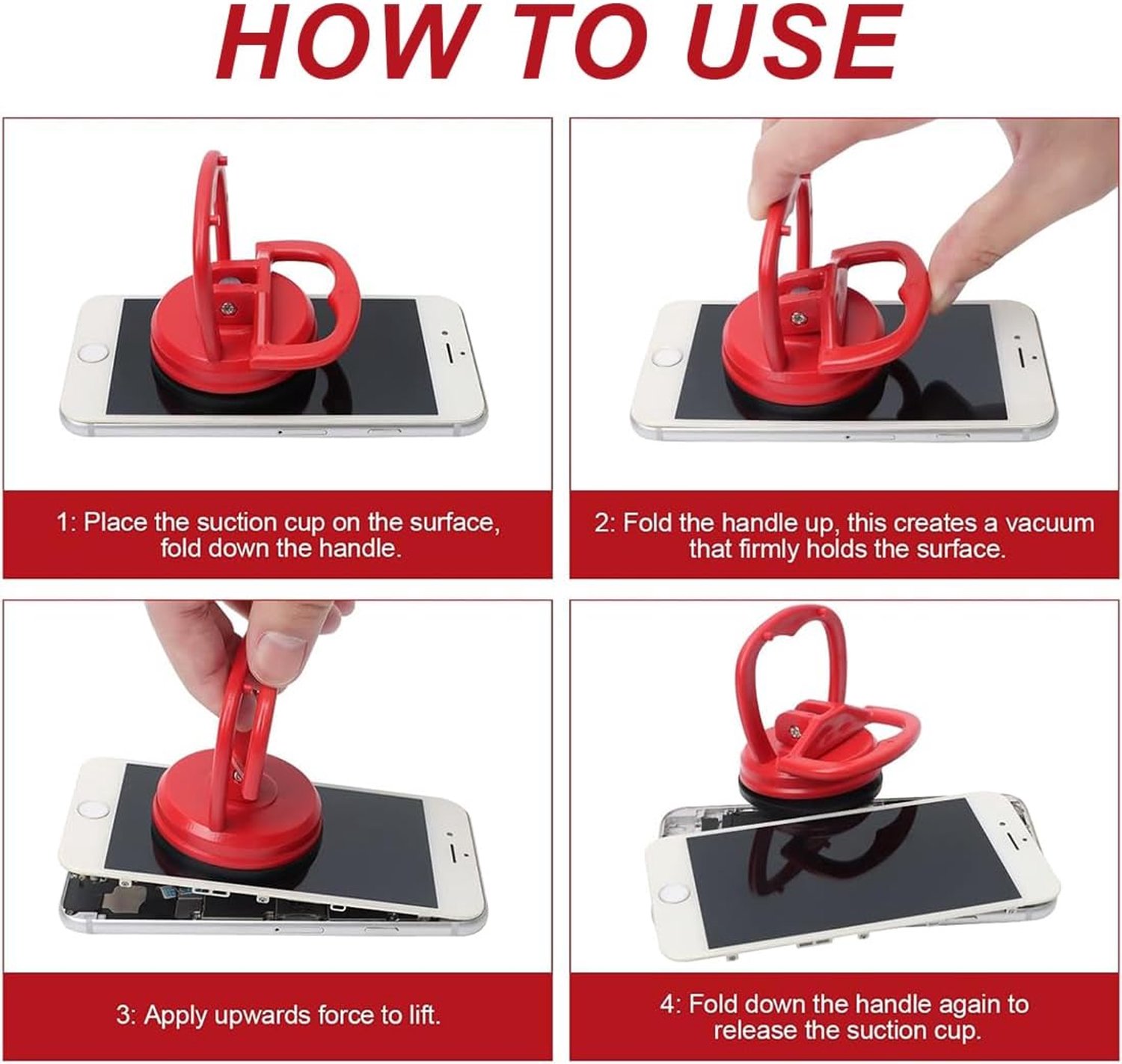 HOW TO USE

1: Place the suction cup on the surface, fold down the handle.

2: Fold the handle up, this creates a vacuum that firmly holds the surface.

3: Apply upwards force to lift.

4: Fold down the handle again to release the suction cup.